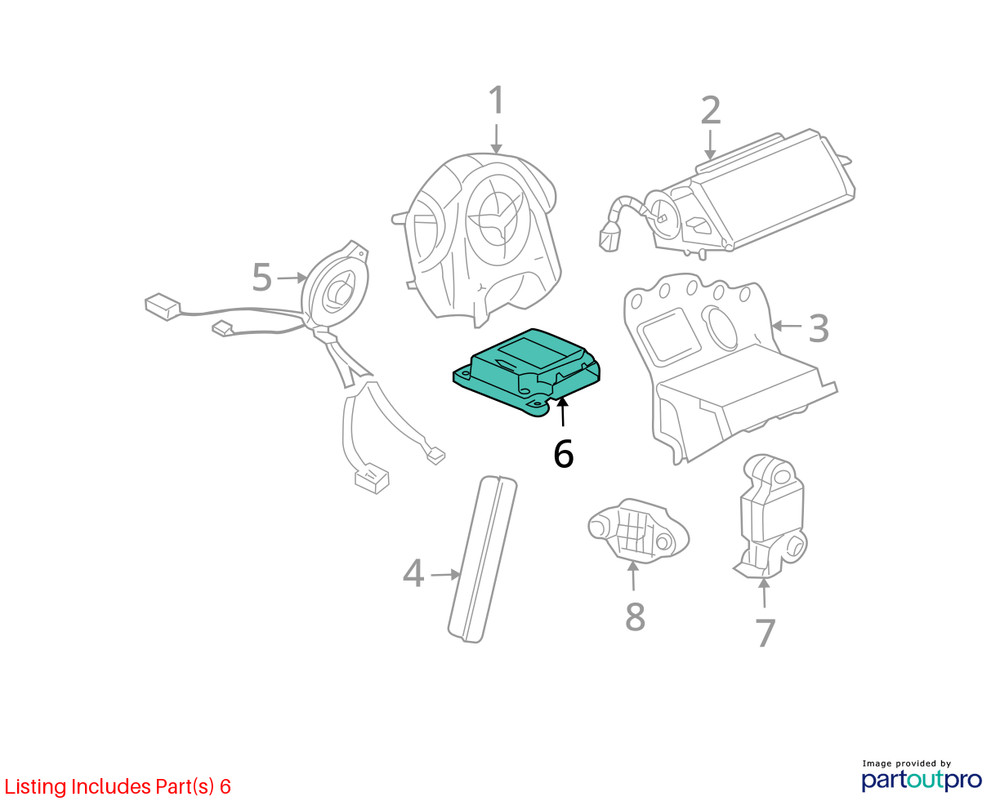 1
2
5
3
6
4
8
7
Listing Includes Part(s) 6
Image provided by
partoutpro