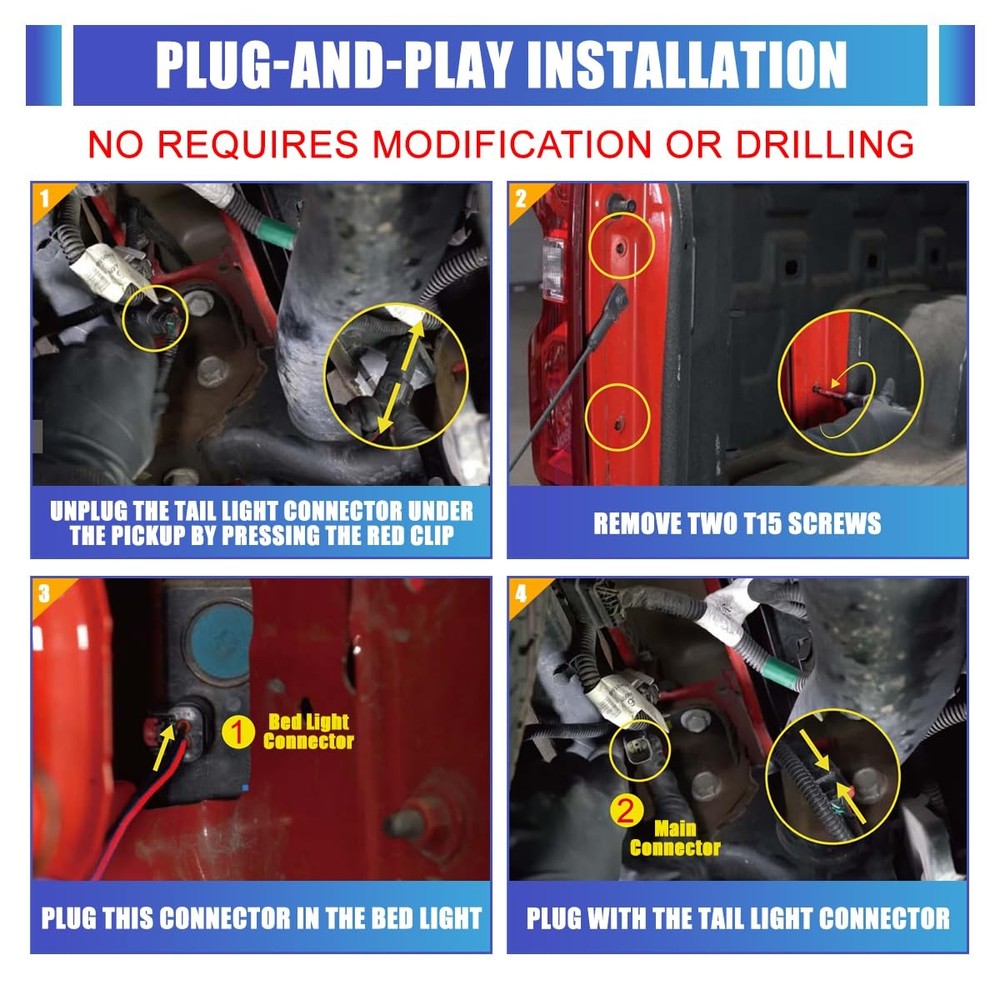 PLUG-AND-PLAY INSTALLATION

NO REQUIRES MODIFICATION OR DRILLING

1

UNPLUG THE TAIL LIGHT CONNECTOR UNDER THE PICKUP BY PRESSING THE RED CLIP

2

REMOVE TWO T15 SCREWS

3

1 Bed Light Connector

PLUG THIS CONNECTOR IN THE BED LIGHT

4

2 Main Connector

PLUG WITH THE TAIL LIGHT CONNECTOR