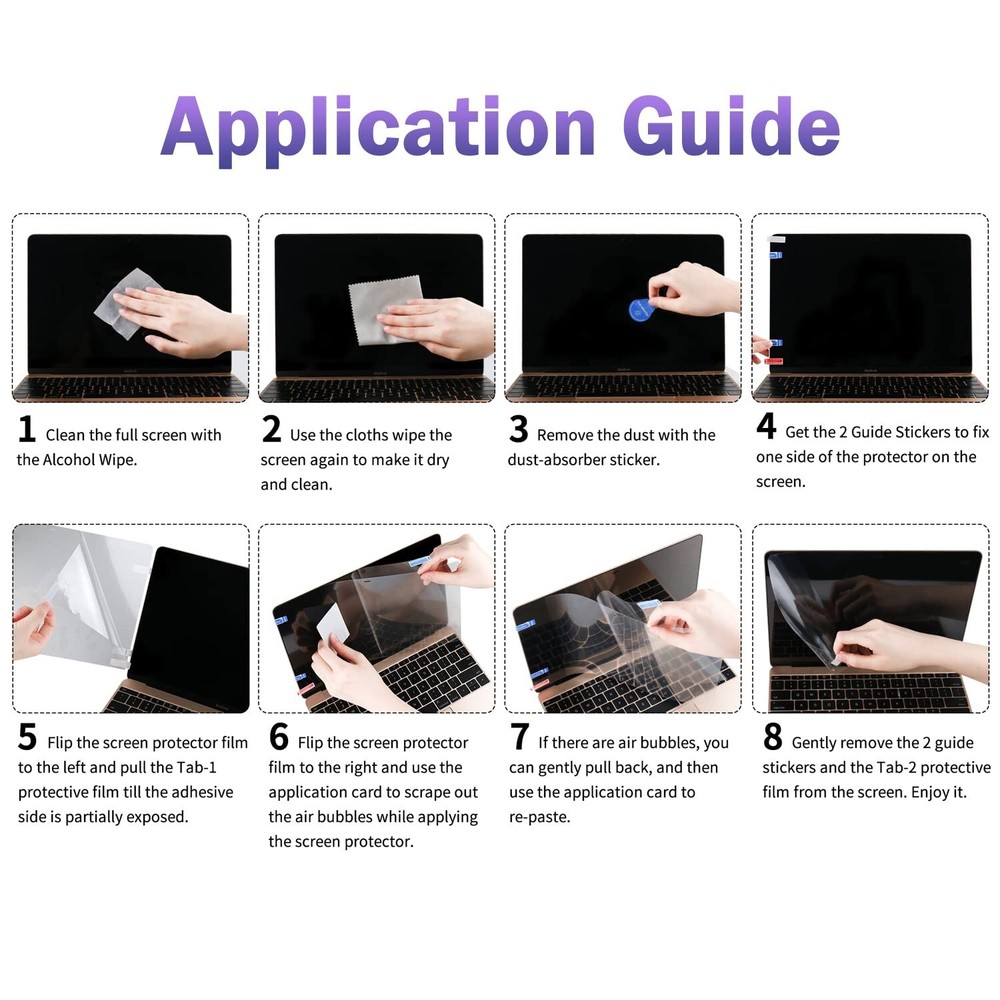 Application Guide

1 Clean the full screen with the Alcohol Wipe.

2 Use the cloths wipe the screen again to make it dry and clean.

3 Remove the dust with the dust-absorber sticker.

4 Get the 2 Guide Stickers to fix one side of the protector on the screen.

5 Flip the screen protector film to the left and pull the Tab-1 protective film till the adhesive side is partially exposed.

6 Flip the screen protector film to the right and use the application card to scrape out the air bubbles while applying the screen protector.

7 If there are air bubbles, you can gently pull back, and then use the application card to re-paste.

8 Gently remove the 2 guide stickers and the Tab-2 protective film from the screen. Enjoy it.