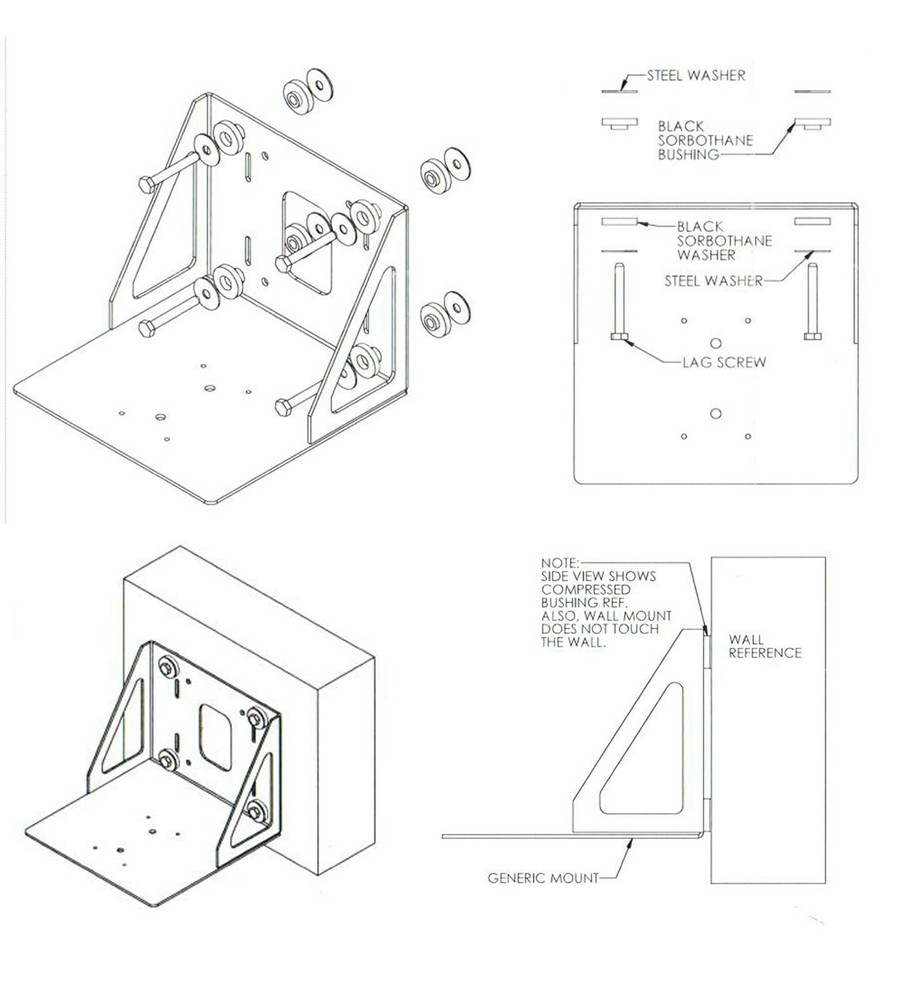 STEEL WASHER

BLACK SORBOTHANE BUSHING

BLACK SORBOTHANE WASHER

STEEL WASHER

LAG SCREW

NOTE: SIDE VIEW SHOWS COMPRESSED BUSHING REF. ALSO, WALL MOUNT DOES NOT TOUCH THE WALL.

WALL REFERENCE

GENERIC MOUNT