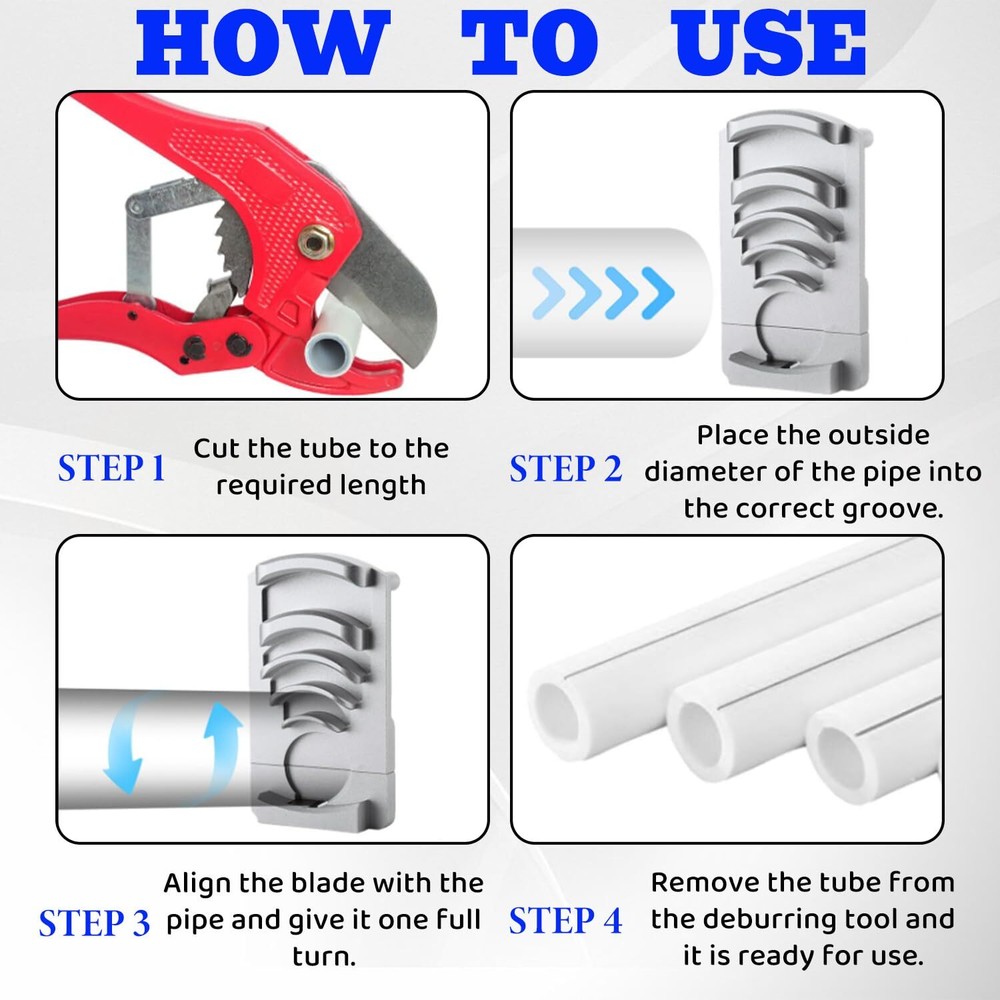 HOW TO USE

STEP 1 Cut the tube to the required length

STEP 2 Place the outside diameter of the pipe into the correct groove.

STEP 3 Align the blade with the pipe and give it one full turn.

STEP 4 Remove the tube from the deburring tool and it is ready for use.