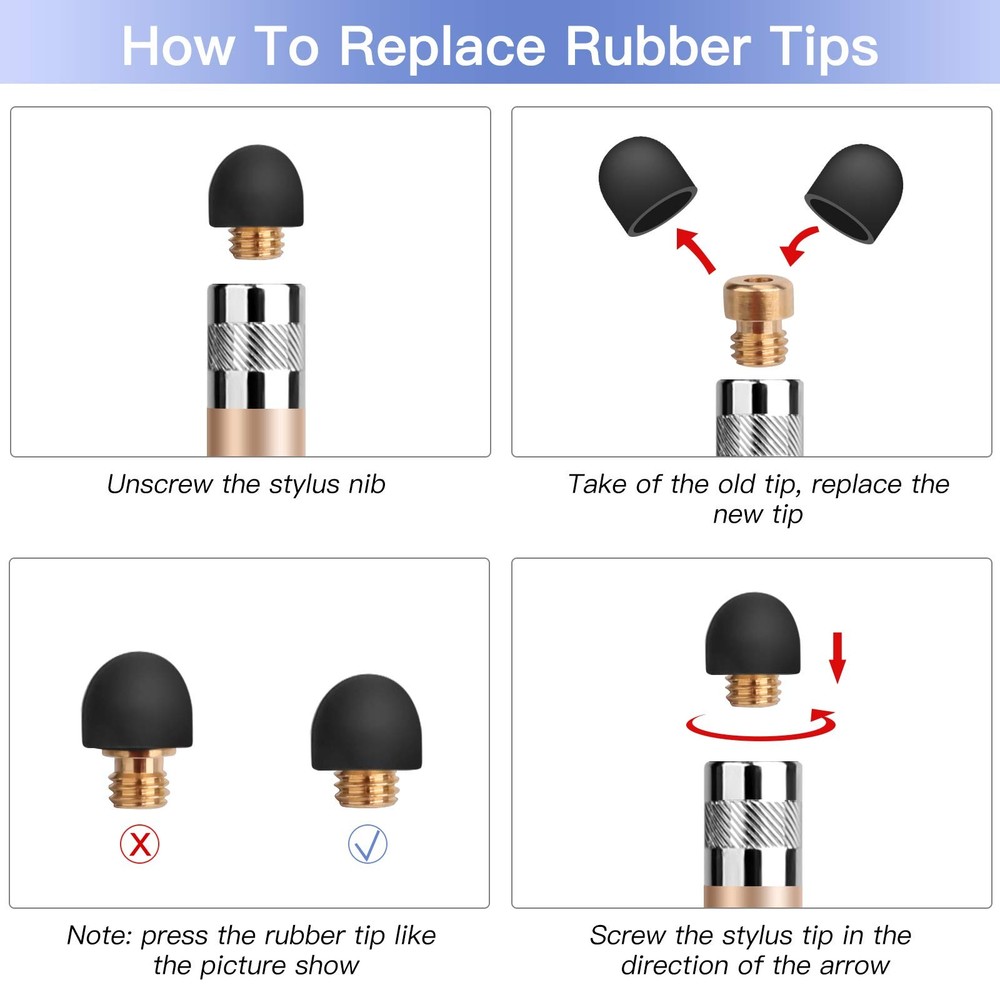 How To Replace Rubber Tips

Unscrew the stylus nib

Take of the old tip, replace the new tip

Note: press the rubber tip like the picture show

Screw the stylus tip in the direction of the arrow