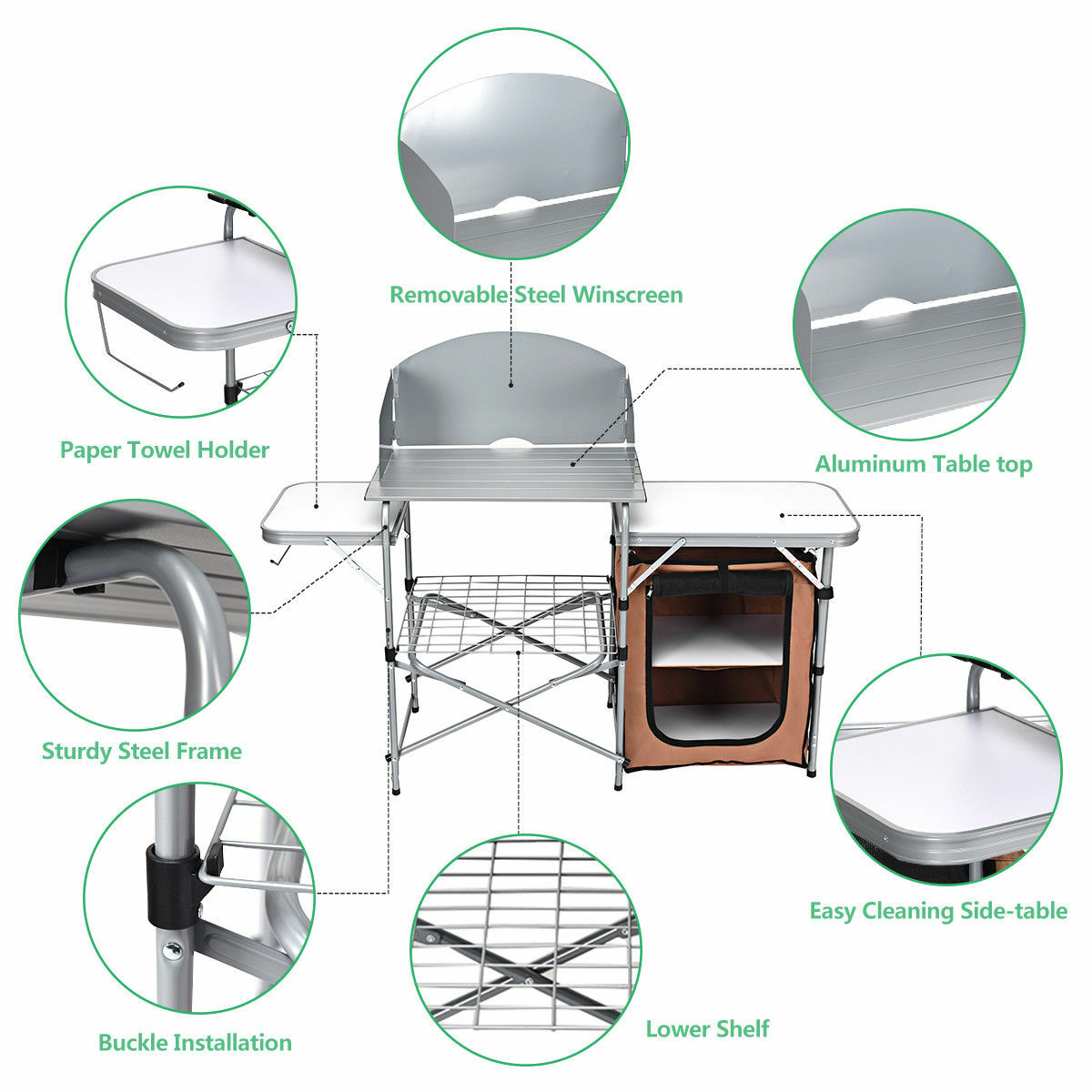 Removable Steel Winscreen

Paper Towel Holder

Aluminum Table top

Sturdy Steel Frame

Easy Cleaning Side-table

Buckle Installation

Lower Shelf