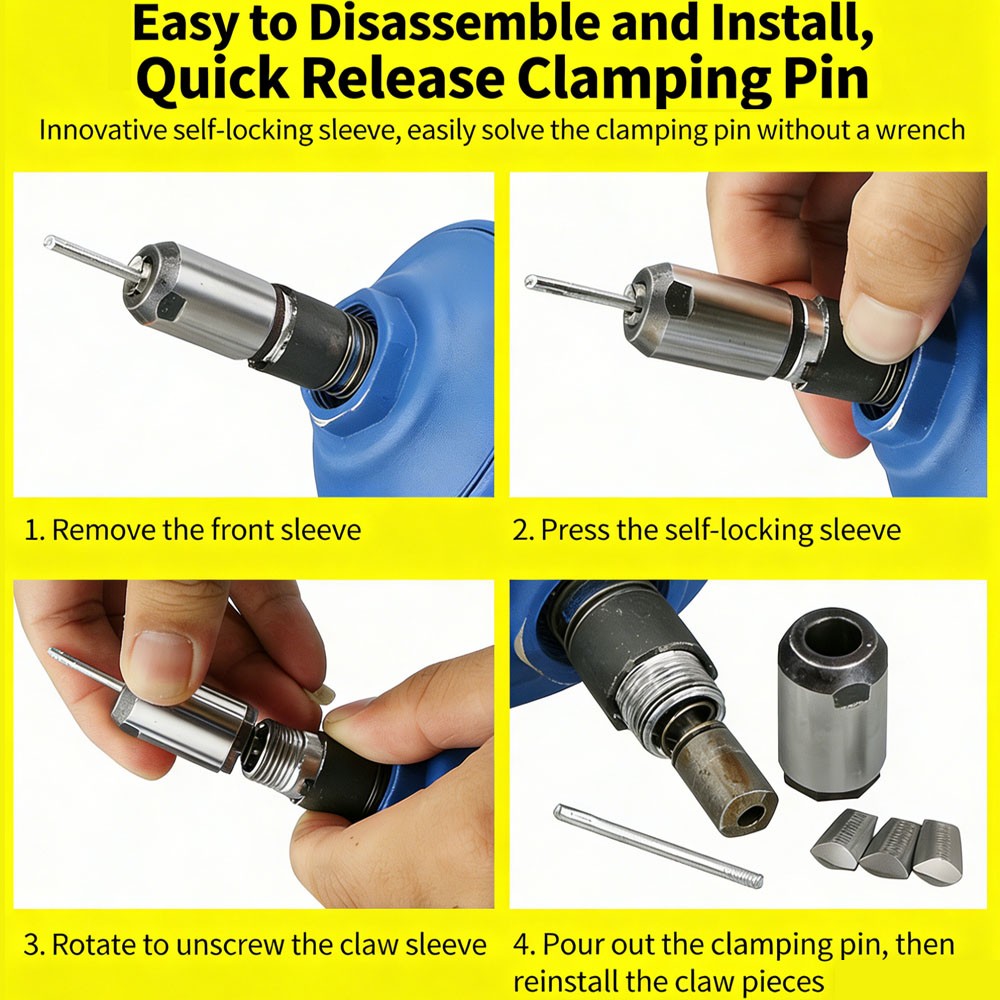 Easy to Disassemble and Install, Quick Release Clamping Pin

Innovative self-locking sleeve, easily solve the clamping pin without a wrench

1. Remove the front sleeve

2. Press the self-locking sleeve

3. Rotate to unscrew the claw sleeve

4. Pour out the clamping pin, then reinstall the claw pieces