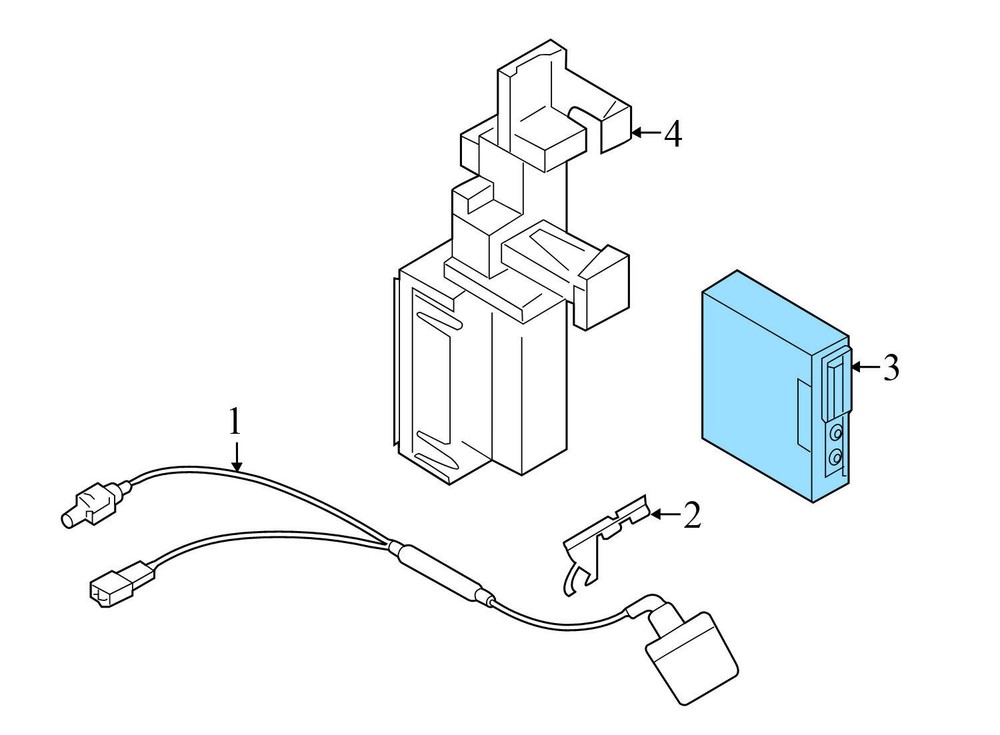 4
3
1
2