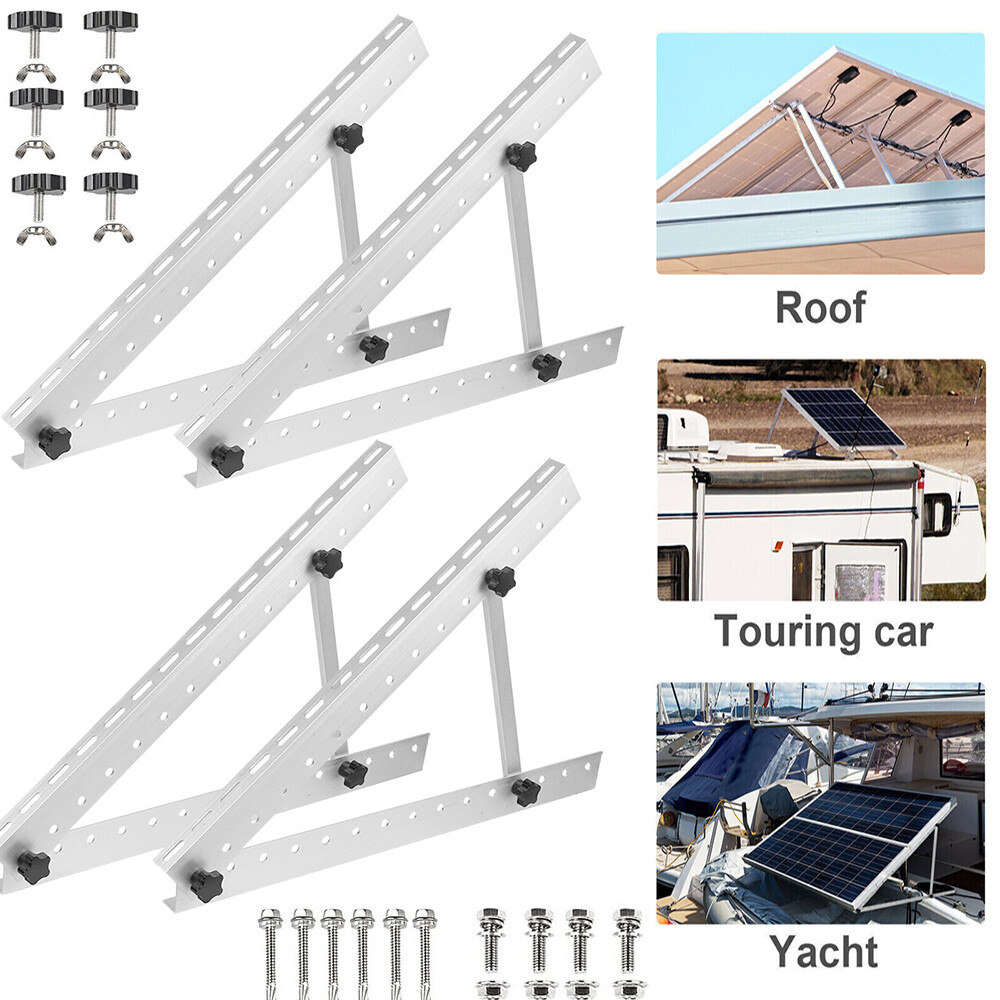 Roof

Touring car

Yacht