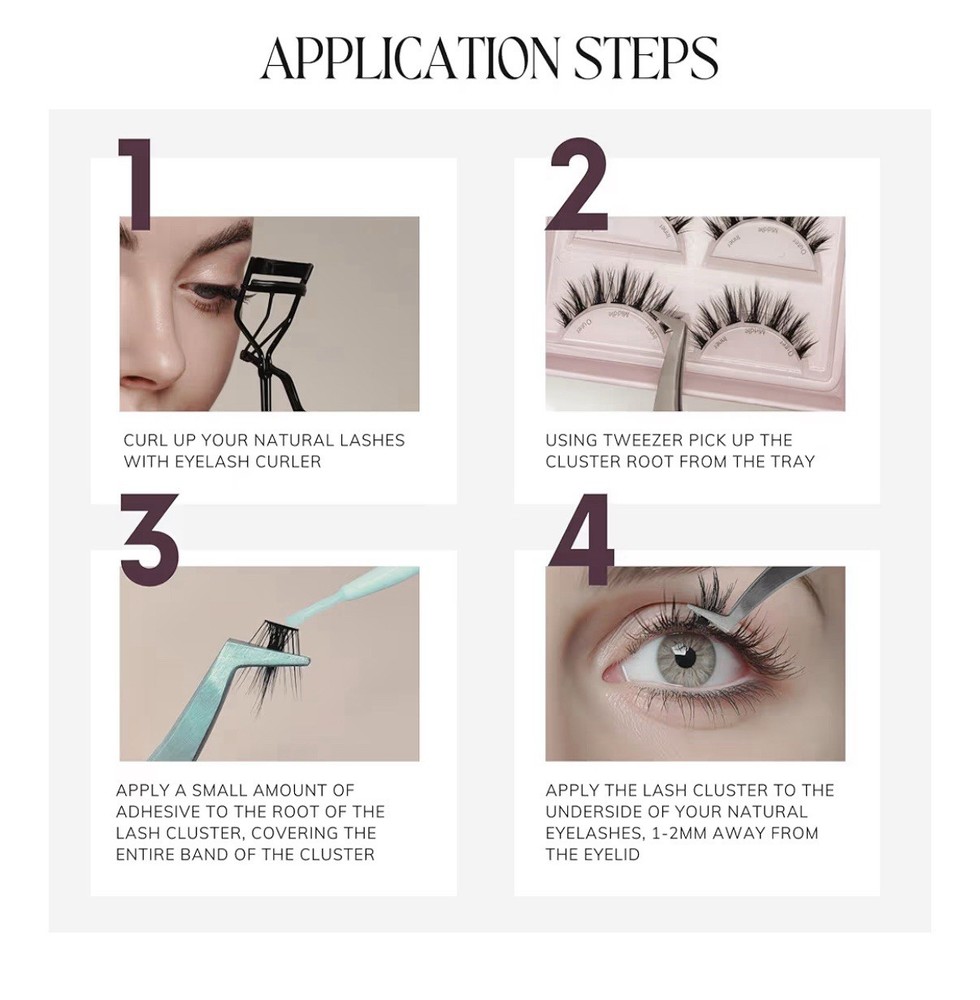 APPLICATION STEPS

1

CURL UP YOUR NATURAL LASHES WITH EYELASH CURLER

2

USING TWEEZER PICK UP THE CLUSTER ROOT FROM THE TRAY

3

APPLY A SMALL AMOUNT OF ADHESIVE TO THE ROOT OF THE LASH CLUSTER, COVERING THE ENTIRE BAND OF THE CLUSTER

4

APPLY THE LASH CLUSTER TO THE UNDERSIDE OF YOUR NATURAL EYELASHES, 1-2MM AWAY FROM THE EYELID