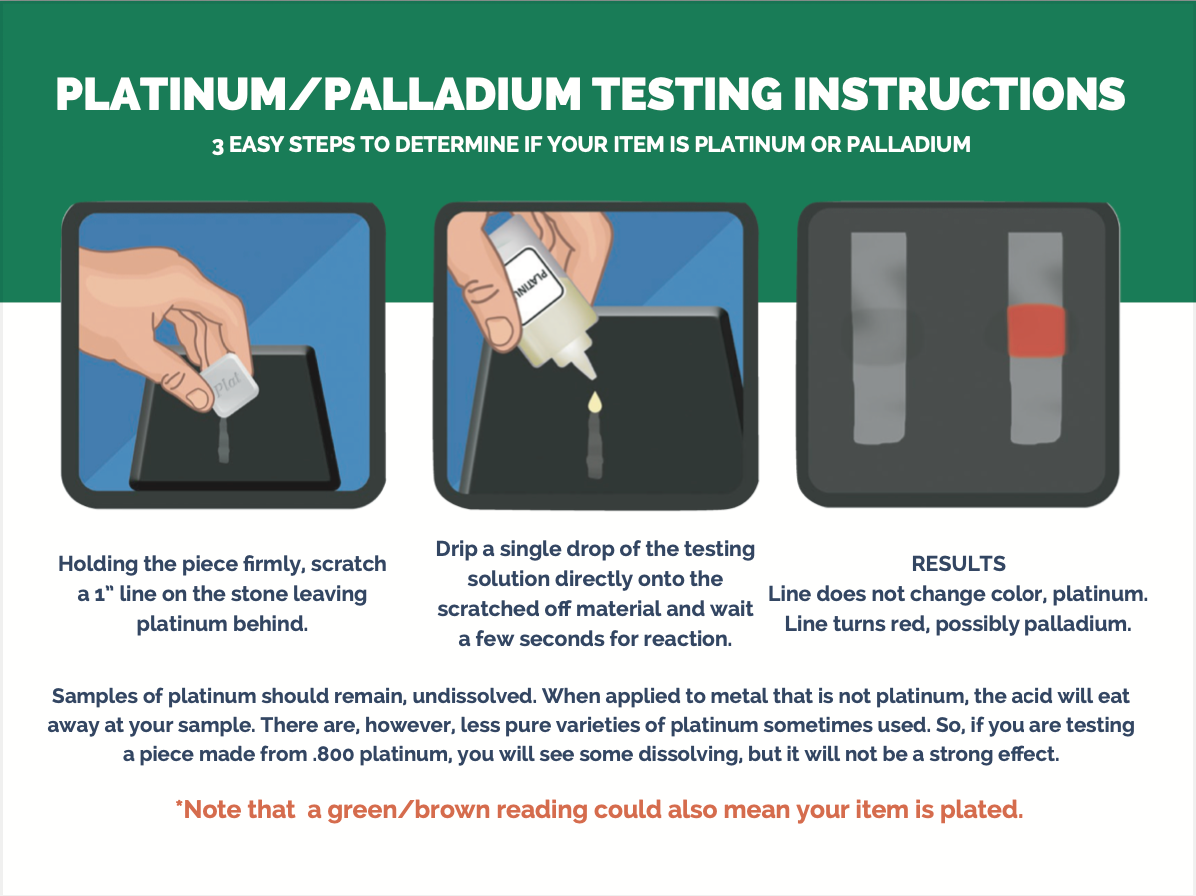 PLATINUM/PALLADIUM TESTING INSTRUCTIONS

3 EASY STEPS TO DETERMINE IF YOUR ITEM IS PLATINUM OR PALLADIUM

Plat

PLATINU

Holding the piece firmly, scratch a 1" line on the stone leaving platinum behind.

Drip a single drop of the testing solution directly onto the scratched off material and wait a few seconds for reaction.

RESULTS
Line does not change color, platinum.
Line turns red, possibly palladium.

Samples of platinum should remain, undissolved. When applied to metal that is not platinum, the acid will eat away at your sample. There are, however, less pure varieties of platinum sometimes used. So, if you are testing a piece made from .800 platinum, you will see some dissolving, but it will not be a strong effect.

*Note that a green/brown reading could also mean your item is plated.