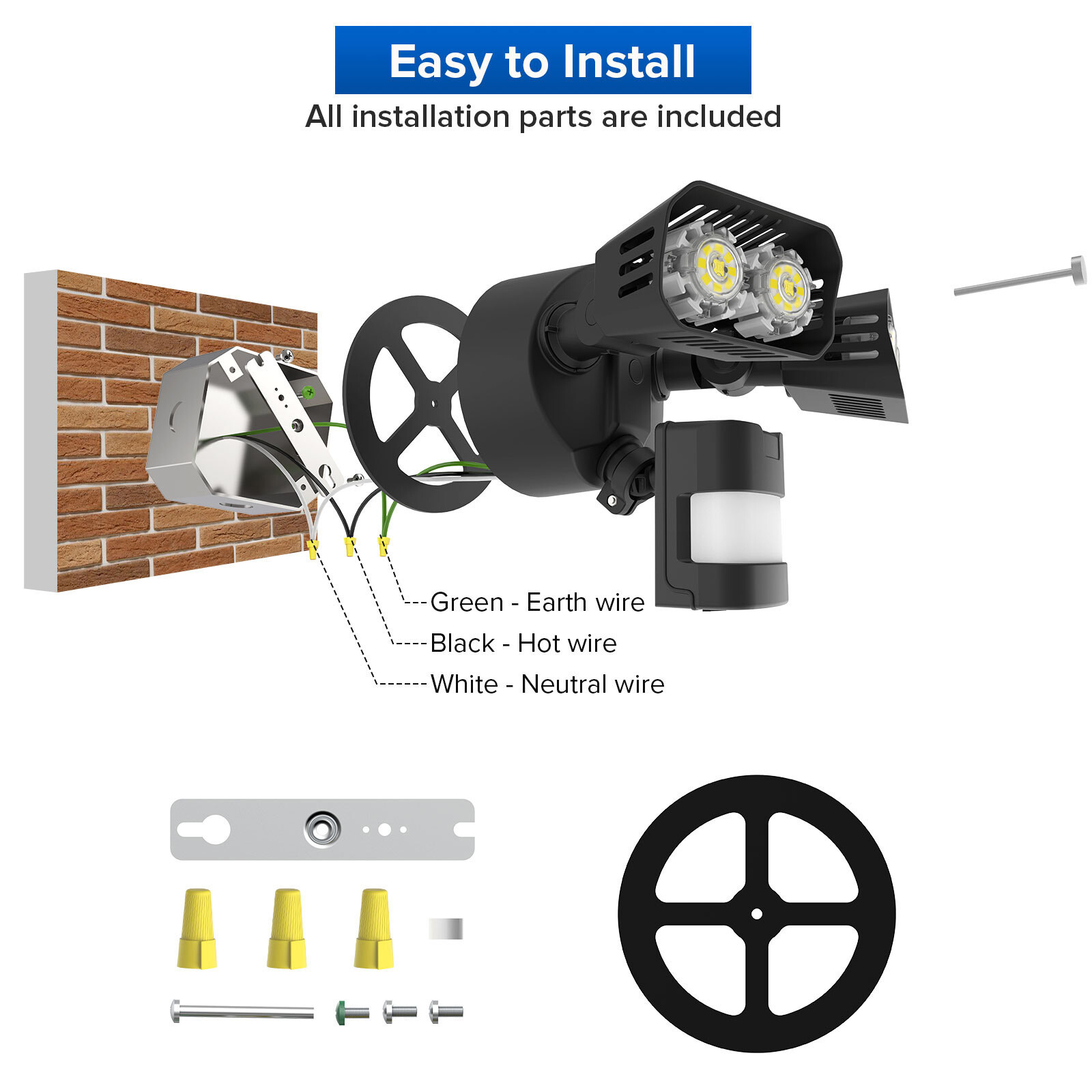 Easy to Install

All installation parts are included

Green - Earth wire

Black - Hot wire

White - Neutral wire