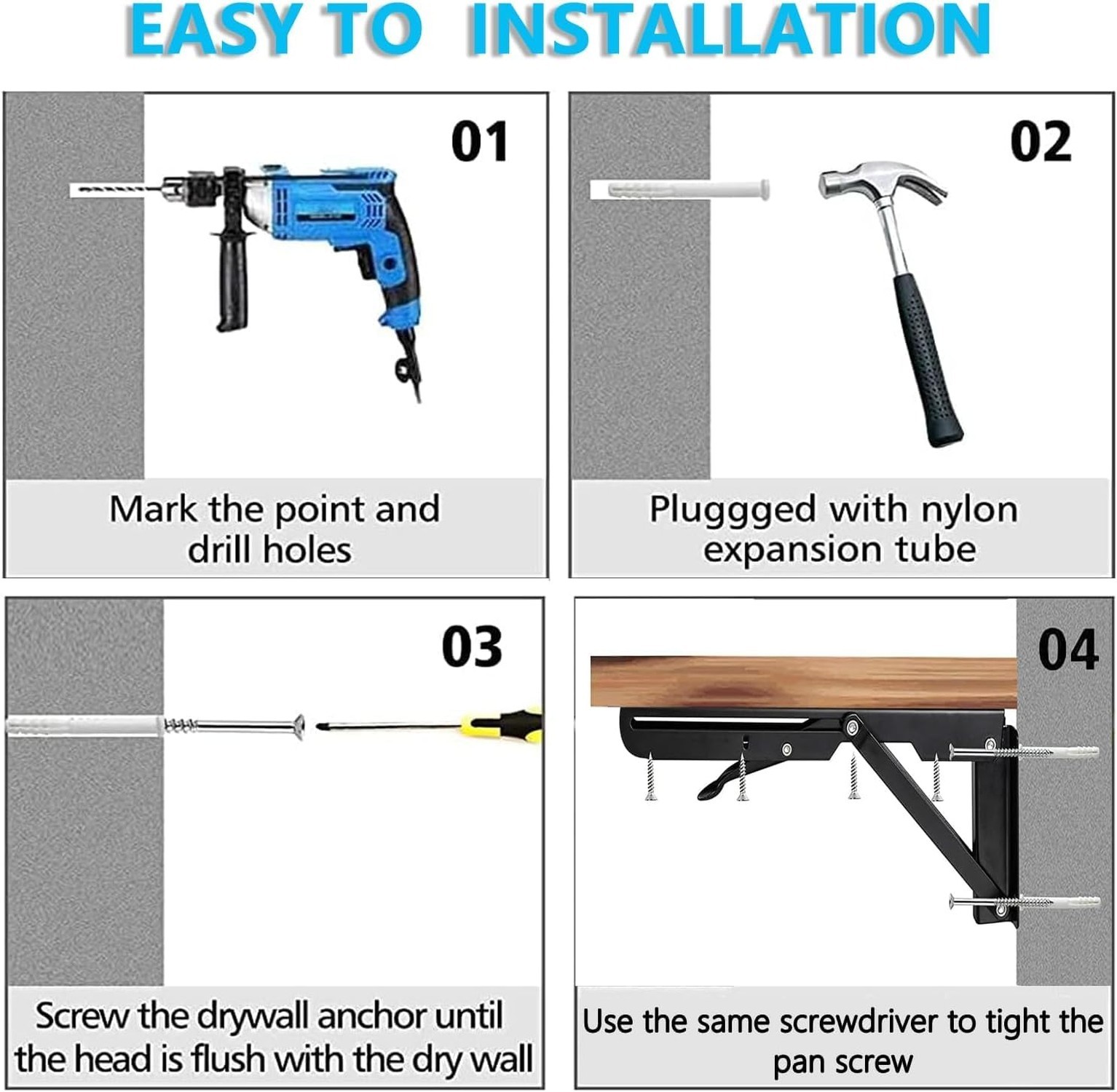 EASY TO INSTALLATION

01

Mark the point and drill holes

02

Pluggged with nylon expansion tube

03

Screw the drywall anchor until the head is flush with the dry wall

04

Use the same screwdriver to tight the pan screw