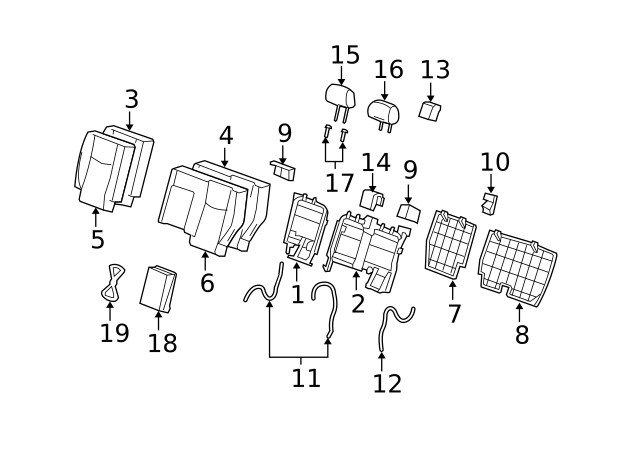 15
16
13
3
4
9
17
14
9
10
5
6
1
2
7
8
19
18
11
12