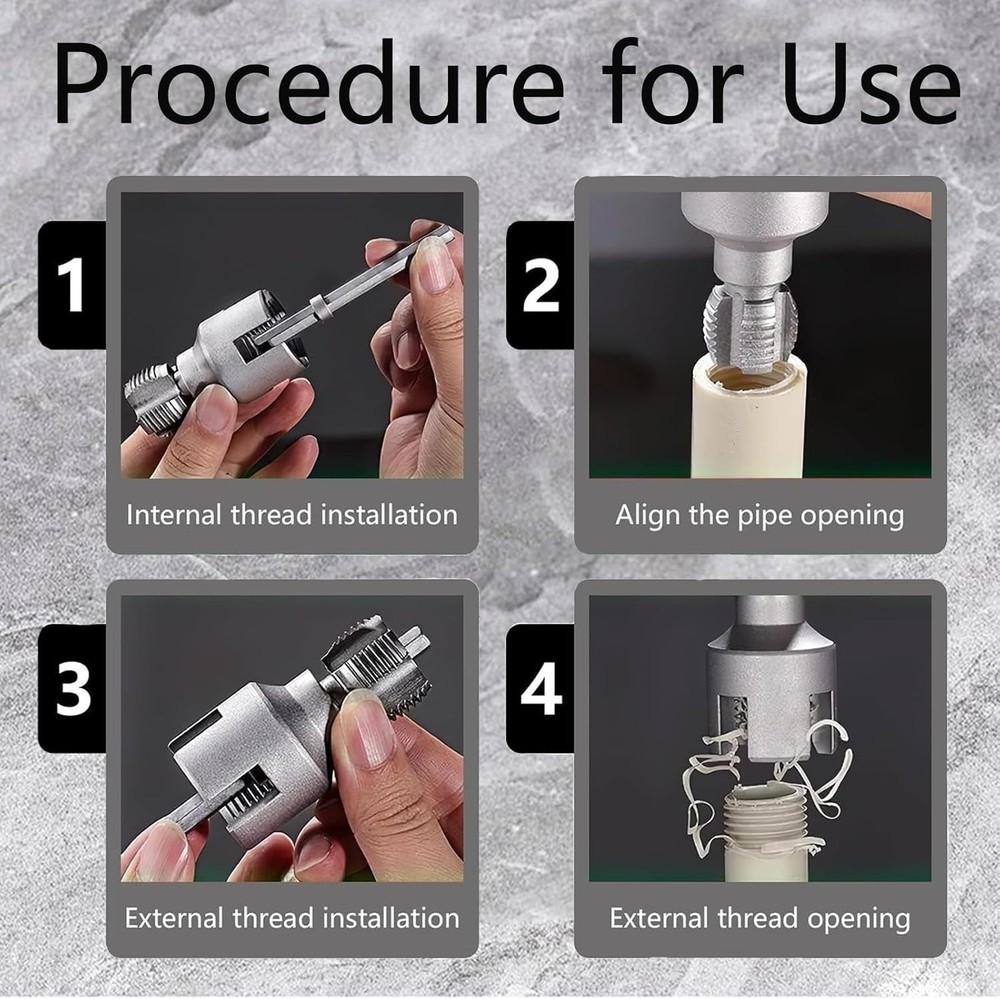 Procedure for Use

1

Internal thread installation

2

Align the pipe opening

3

External thread installation

4

External thread opening