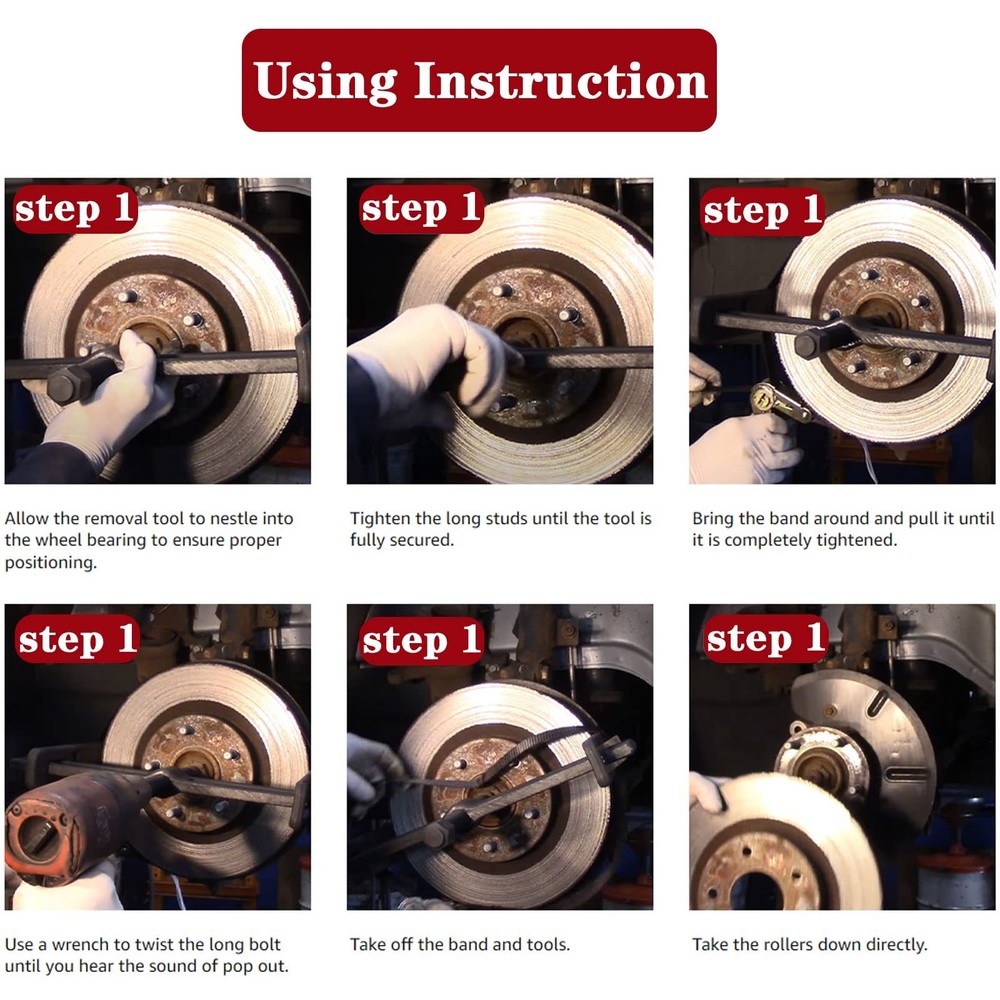 Using Instruction

step 1

Allow the removal tool to nestle into the wheel bearing to ensure proper positioning.

step 1

Tighten the long studs until the tool is fully secured.

step 1

Bring the band around and pull it until it is completely tightened.

step 1

Use a wrench to twist the long bolt until you hear the sound of pop out.

step 1

Take off the band and tools.

step 1

Take the rollers down directly.