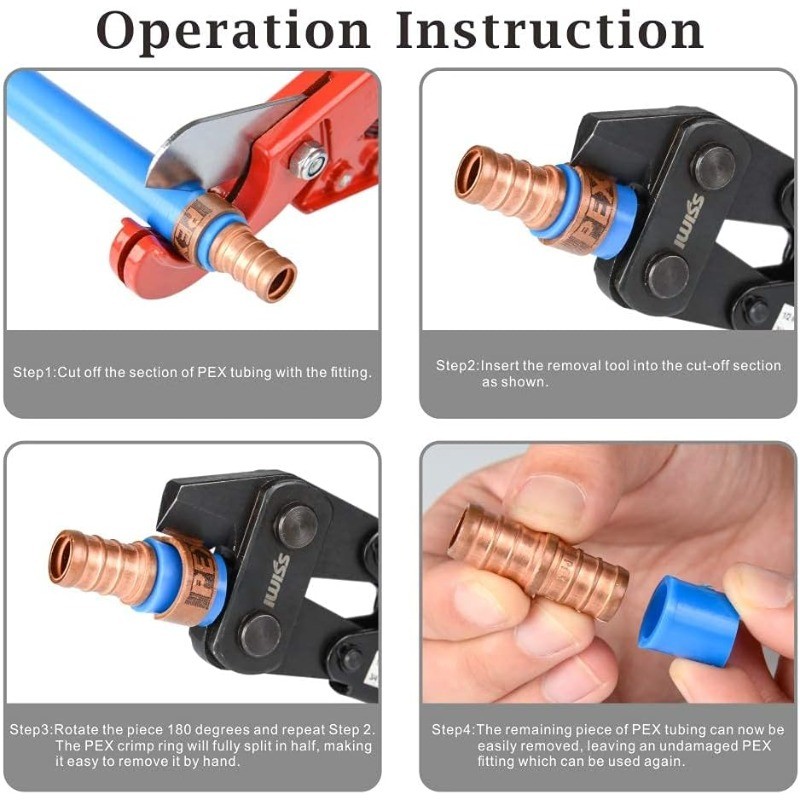 Operation Instruction

PEX

Step1:Cut off the section of PEX tubing with the fitting.

PEX

IWISS

Step2:Insert the removal tool into the cut-off section as shown.

PEX

IWISS

Step3:Rotate the piece 180 degrees and repeat Step 2. The PEX crimp ring will fully split in half, making it easy to remove it by hand.

Step4:The remaining piece of PEX tubing can now be easily removed, leaving an undamaged PEX fitting which can be used again.