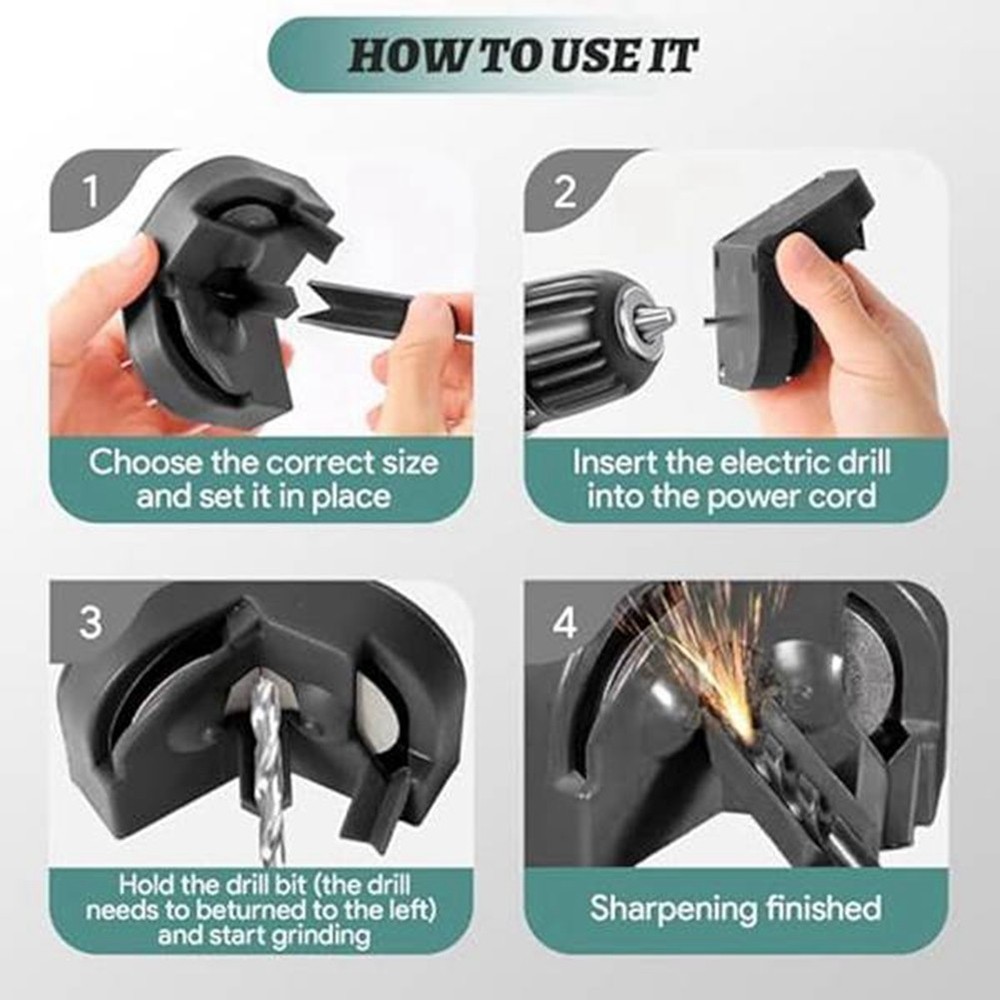 HOW TO USE IT

1

Choose the correct size and set it in place

2

Insert the electric drill into the power cord

3

Hold the drill bit (the drill needs to beturned to the left) and start grinding

4

Sharpening finished