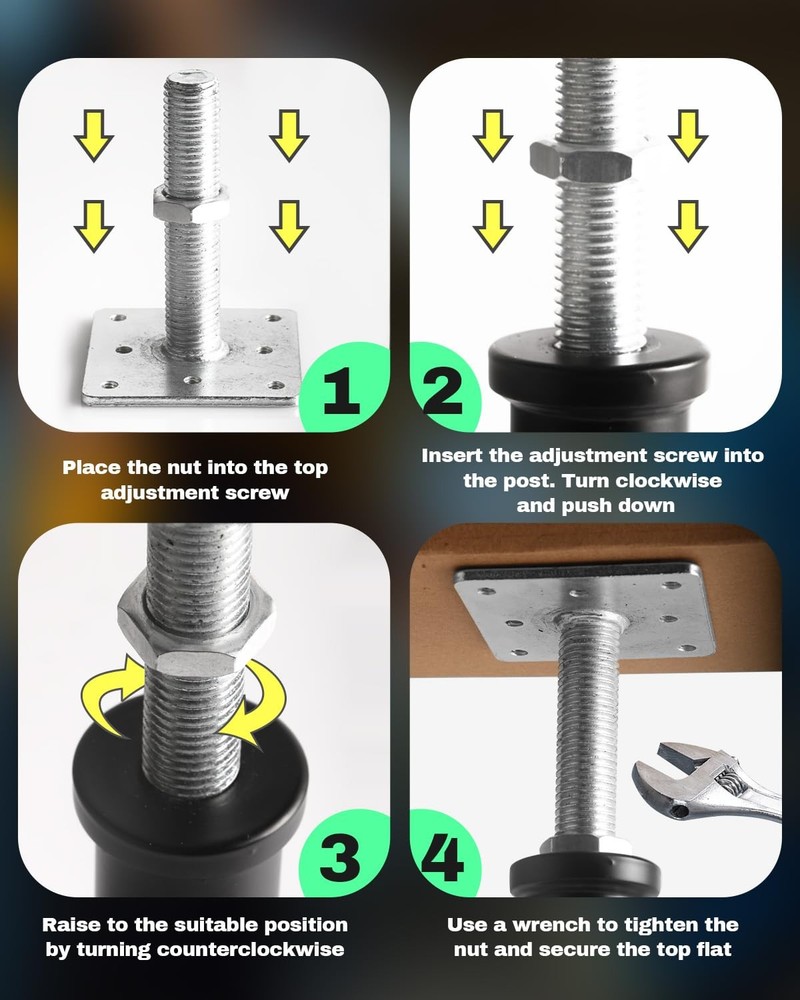 1

Place the nut into the top adjustment screw

2

Insert the adjustment screw into the post. Turn clockwise and push down

3

Raise to the suitable position by turning counterclockwise

4

Use a wrench to tighten the nut and secure the top flat