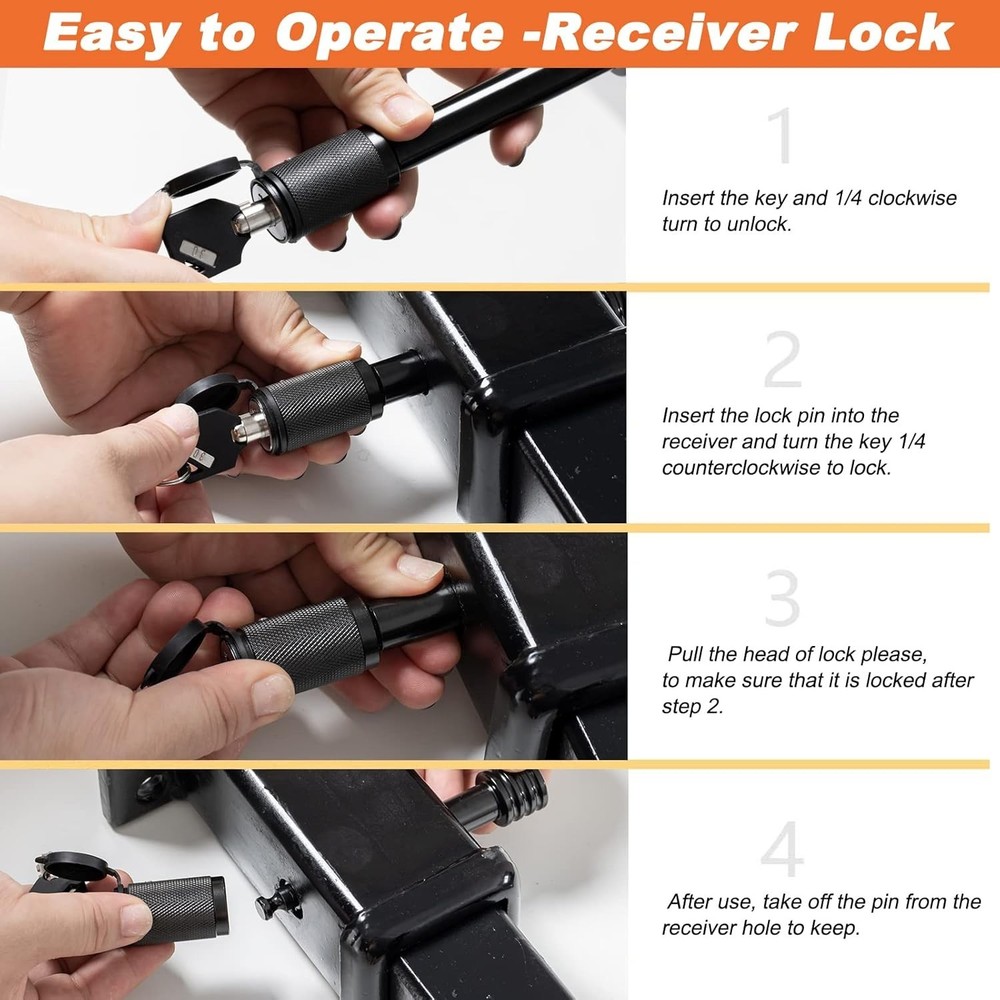 Easy to Operate -Receiver Lock

1

Insert the key and 1/4 clockwise turn to unlock.

2

Insert the lock pin into the receiver and turn the key 1/4 counterclockwise to lock.

3

Pull the head of lock please, to make sure that it is locked after step 2.

4

After use, take off the pin from the receiver hole to keep.