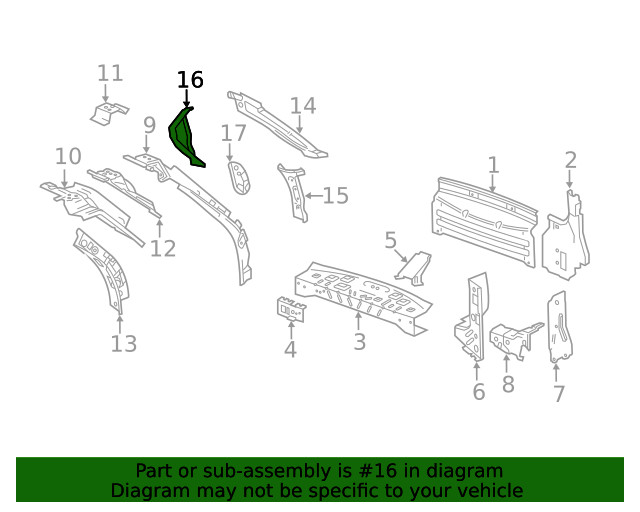 11
16
14
9
17
10
15
1
2
12
5
13
4
3
6
8
7

Part or sub-assembly is #16 in diagram
Diagram may not be specific to your vehicle