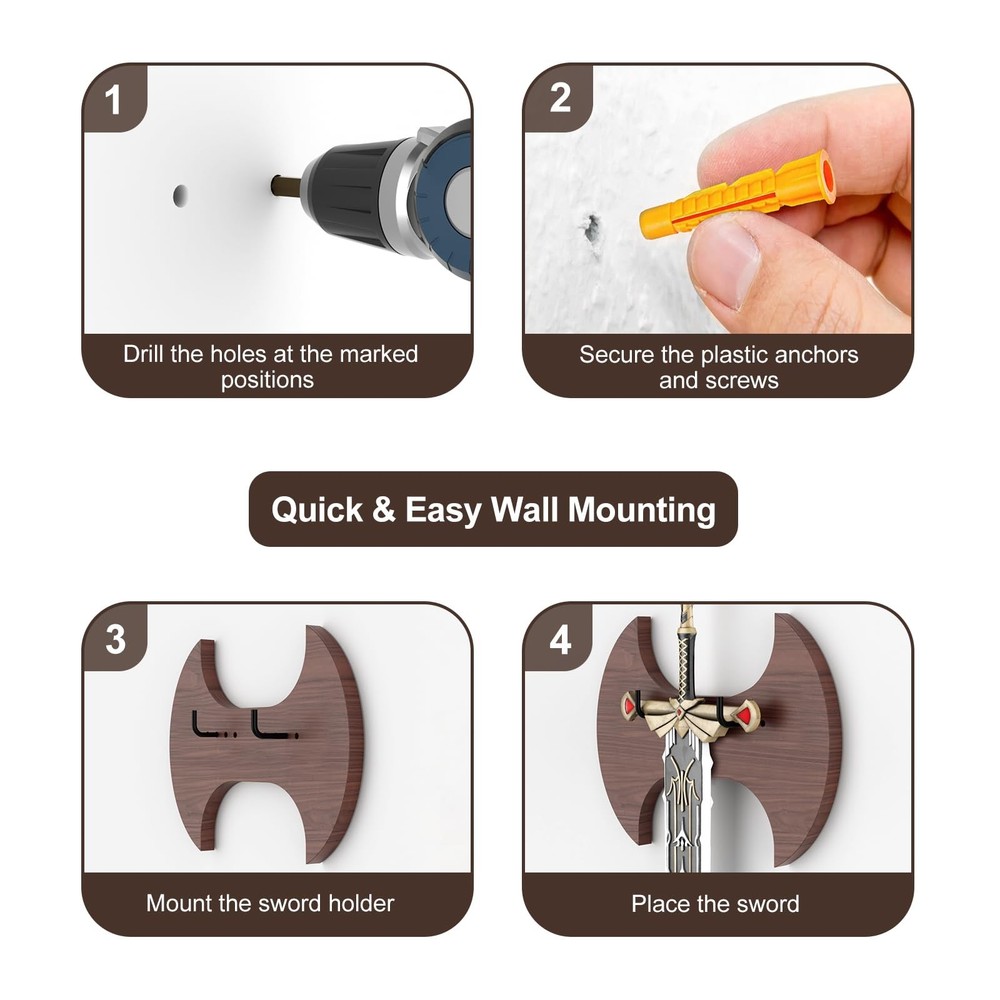 1

Drill the holes at the marked positions

2

Secure the plastic anchors and screws

Quick & Easy Wall Mounting

3

Mount the sword holder

4

Place the sword