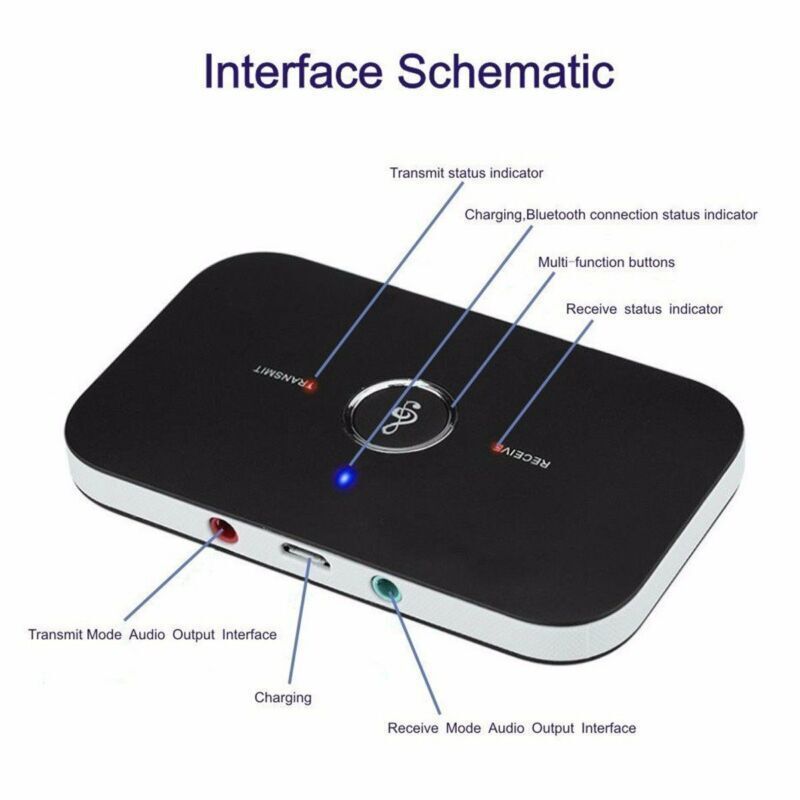 Interface Schematic

Transmit status indicator

Charging,Bluetooth connection status indicator

Multi-function buttons

Receive status indicator

TRANSMIT

RECEIVE

Transmit Mode Audio Output Interface

Charging

Receive Mode Audio Output Interface