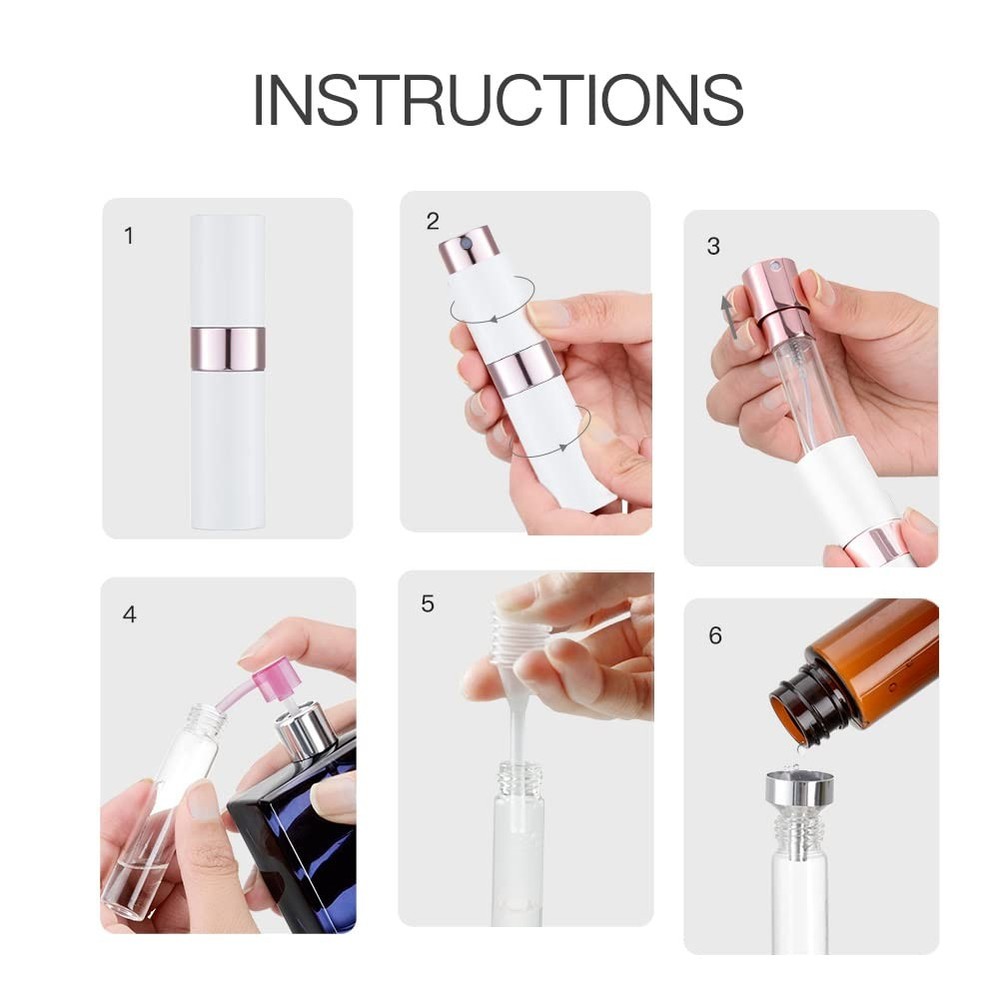 INSTRUCTIONS

1

2

3

4

5

6