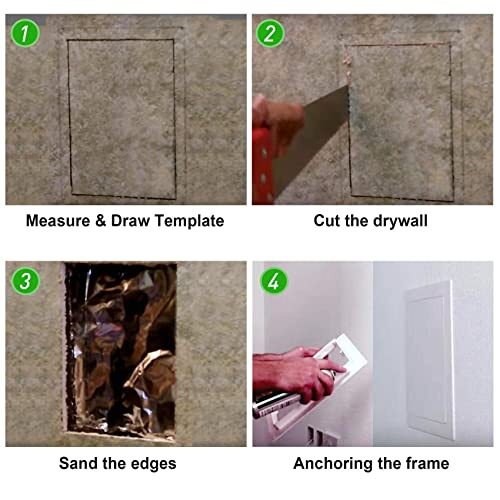 1

Measure & Draw Template

2

Cut the drywall

3

Sand the edges

4

Anchoring the frame