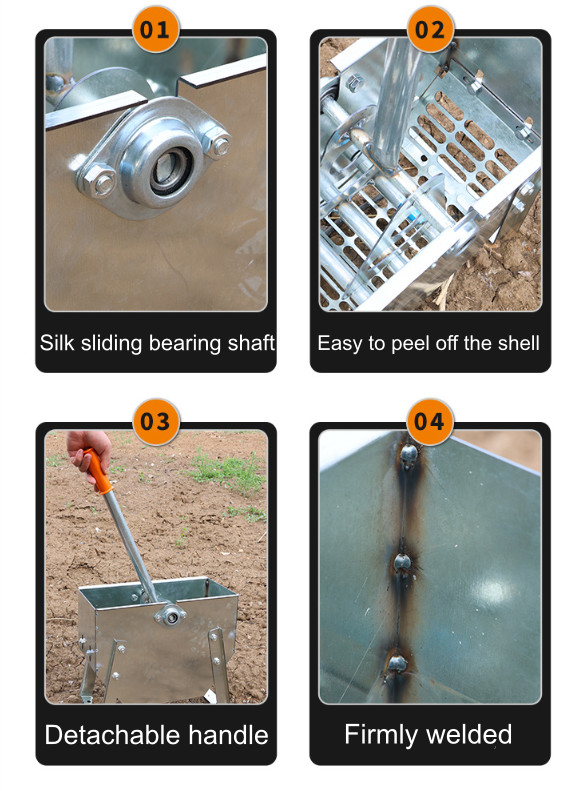 01

Silk sliding bearing shaft

02

Easy to peel off the shell

03

Detachable handle

04

Firmly welded