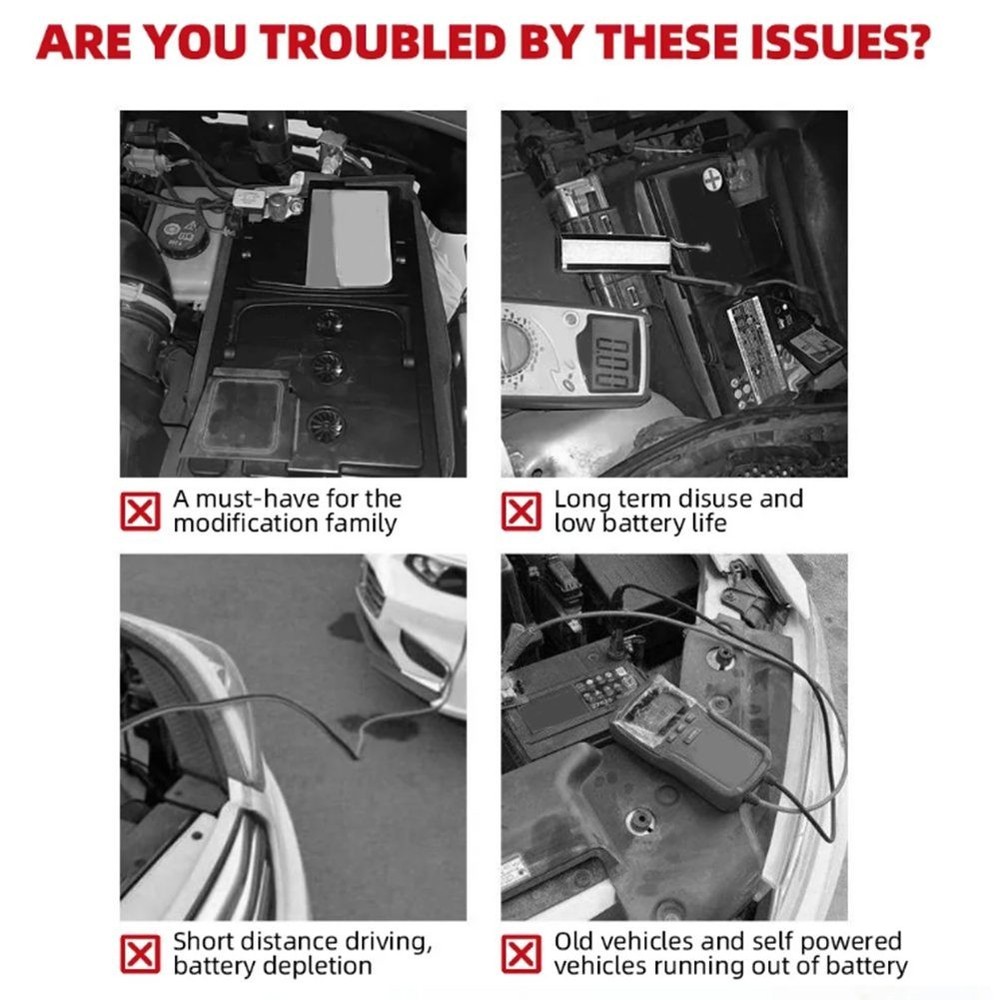 ARE YOU TROUBLED BY THESE ISSUES?

A must-have for the modification family

Long term disuse and low battery life

Short distance driving, battery depletion

Old vehicles and self powered vehicles running out of battery