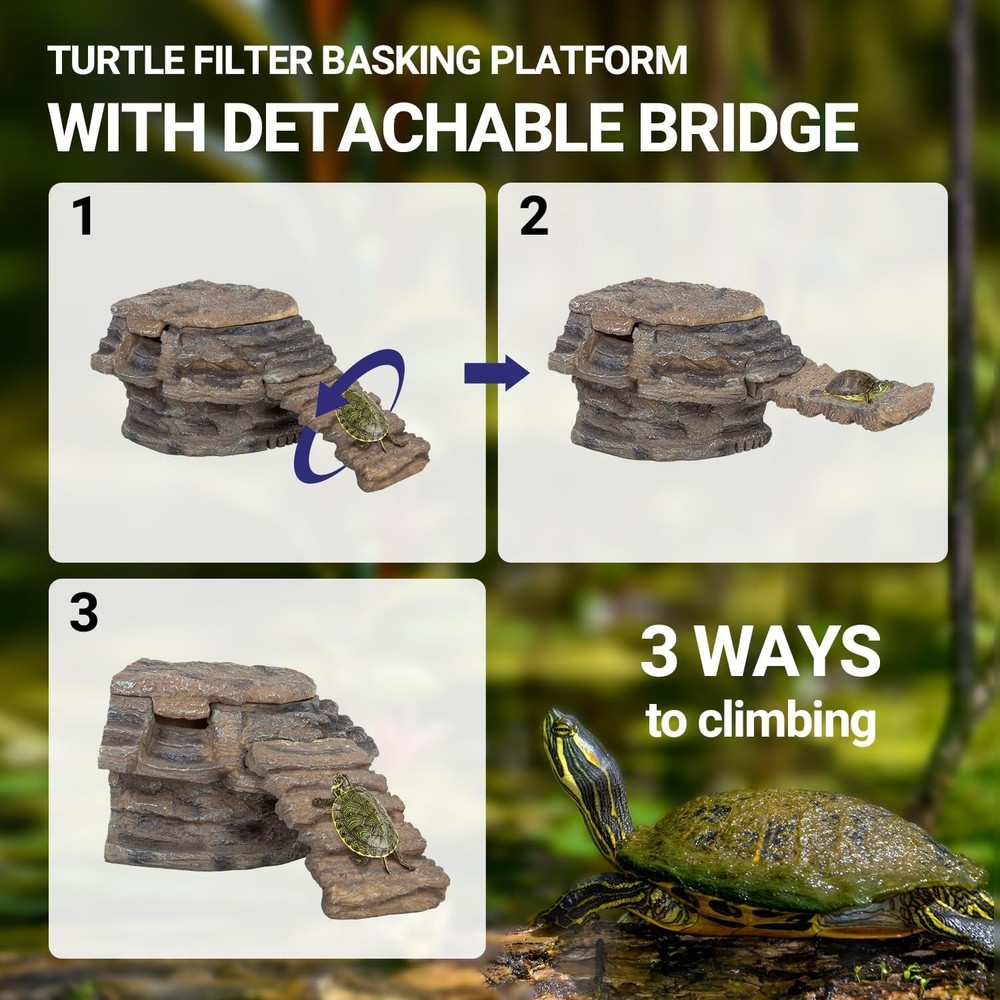 TURTLE FILTER BASKING PLATFORM
WITH DETACHABLE BRIDGE

1

2

3

3 WAYS
to climbing