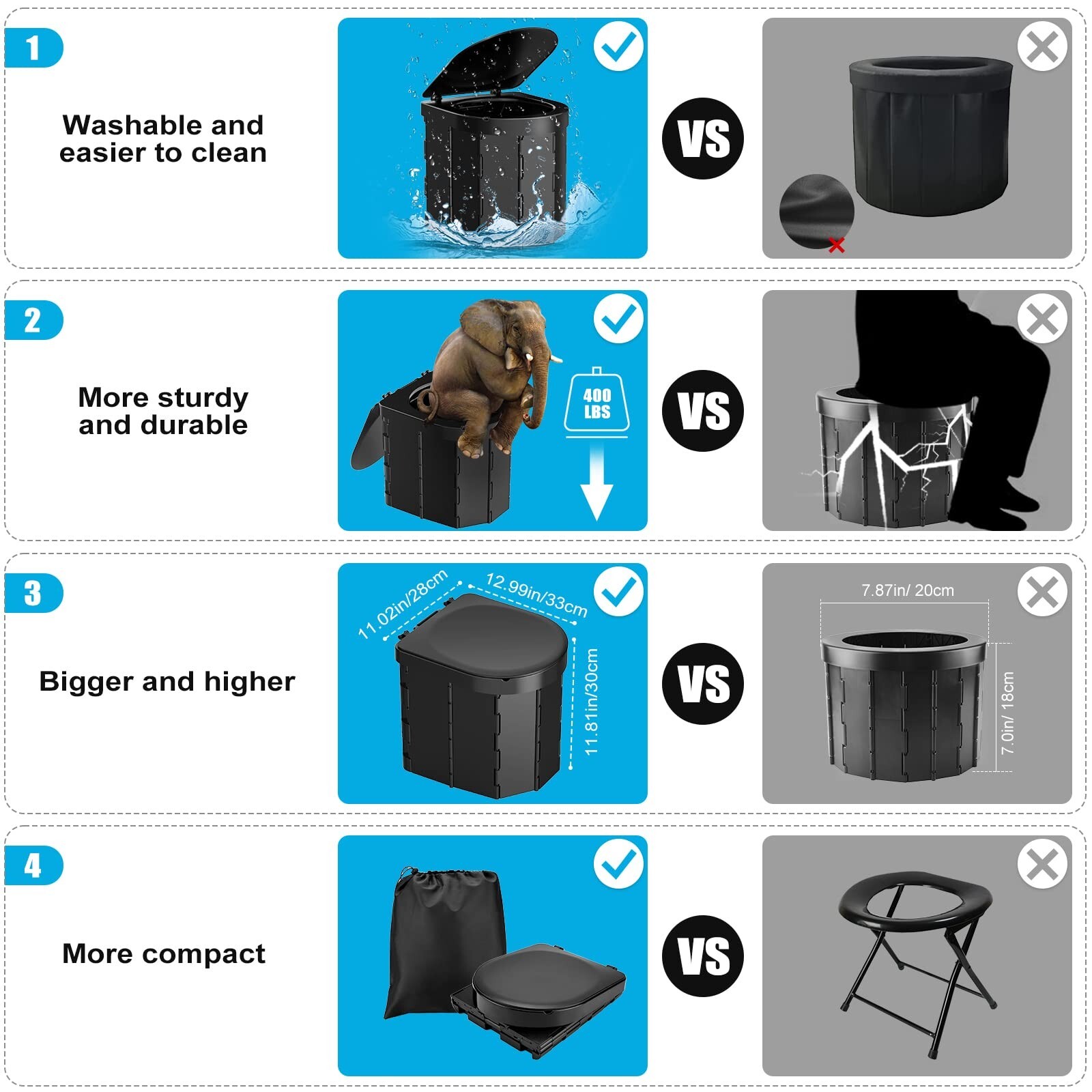 1

Washable and easier to clean

VS

2

More sturdy and durable

400 LBS

VS

3

Bigger and higher

11.02in/28cm

12.99in/33cm

11.81in/30cm

VS

7.87in/ 20cm

7.0in/ 18cm

4

More compact

VS