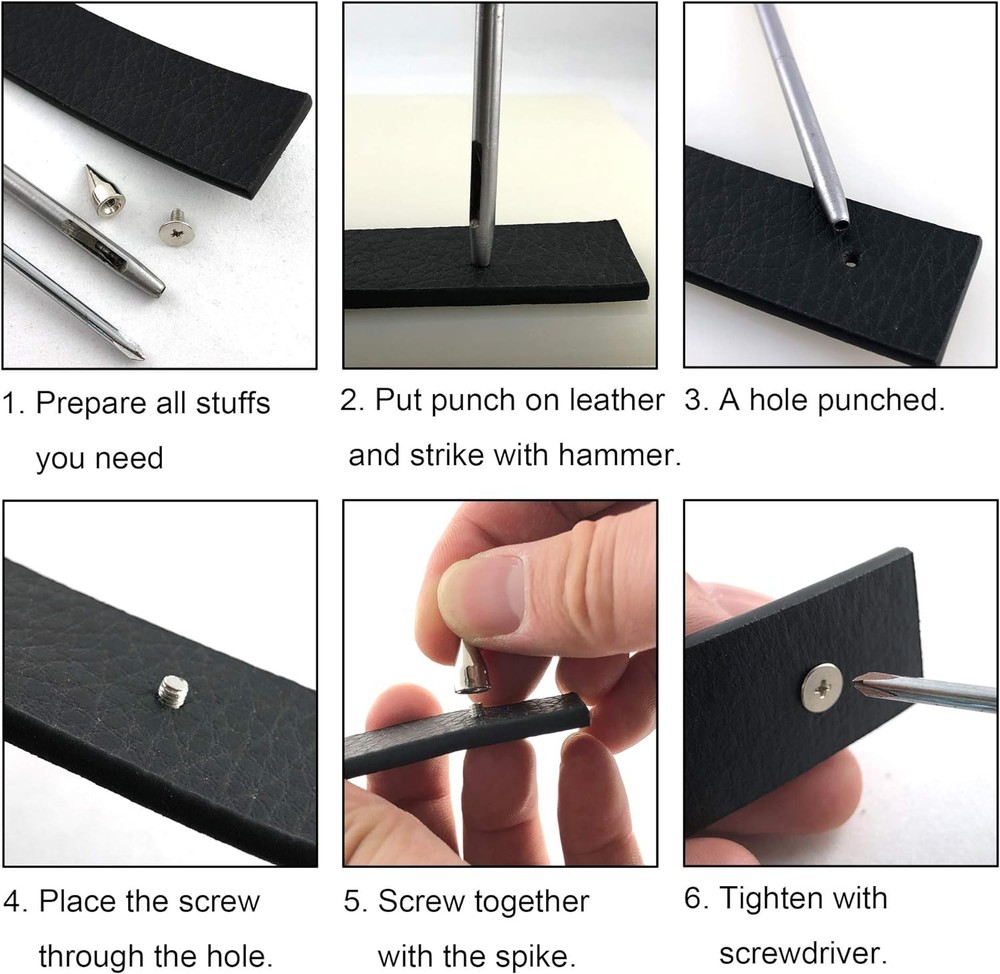 1. Prepare all stuffs you need

2. Put punch on leather and strike with hammer.

3. A hole punched.

4. Place the screw through the hole.

5. Screw together with the spike.

6. Tighten with screwdriver.