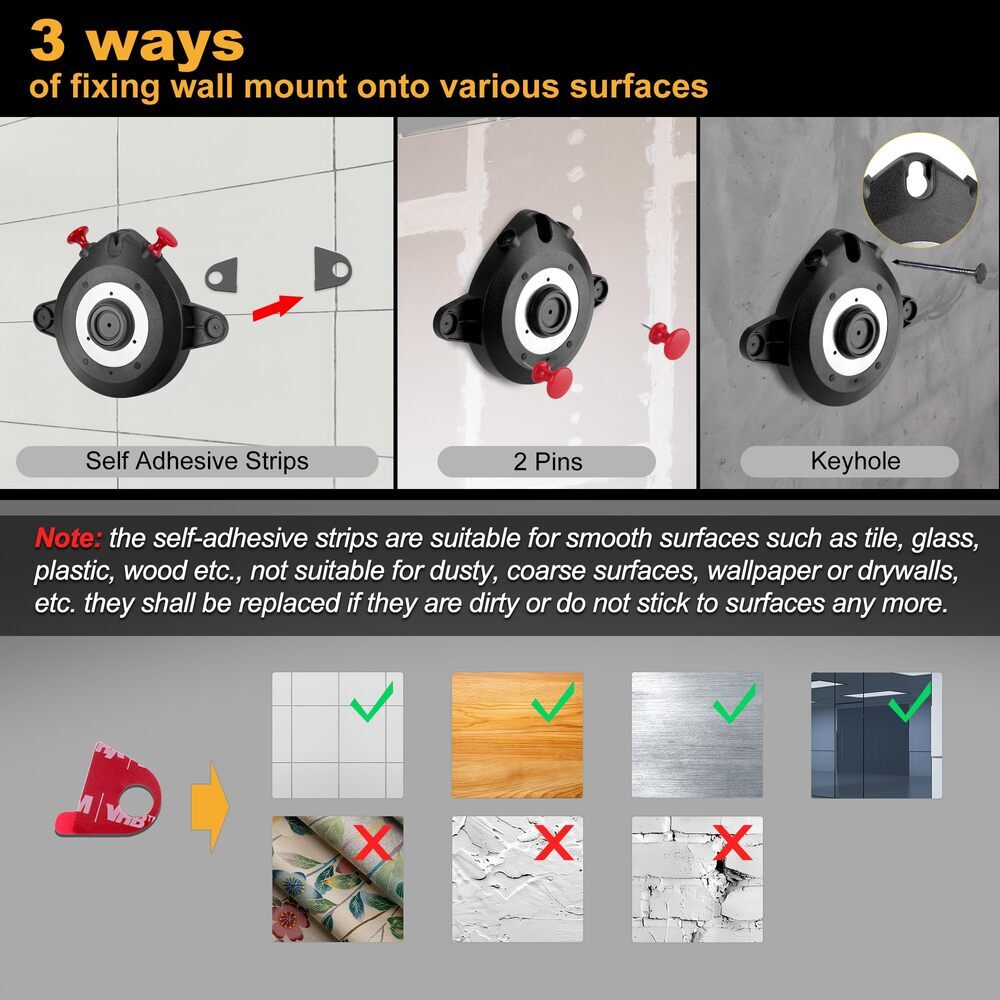 3 ways
of fixing wall mount onto various surfaces

Self Adhesive Strips

2 Pins

Keyhole

Note: the self-adhesive strips are suitable for smooth surfaces such as tile, glass, plastic, wood etc., not suitable for dusty, coarse surfaces, wallpaper or drywalls, etc. they shall be replaced if they are dirty or do not stick to surfaces any more.

VHB