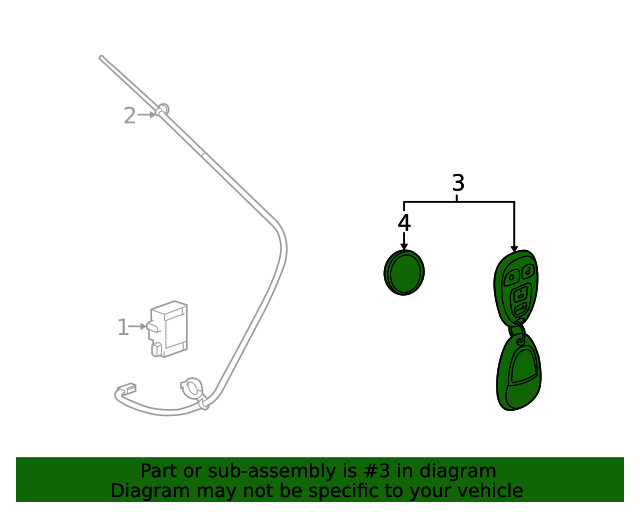 2

3

4

1

Part or sub-assembly is #3 in diagram
Diagram may not be specific to your vehicle