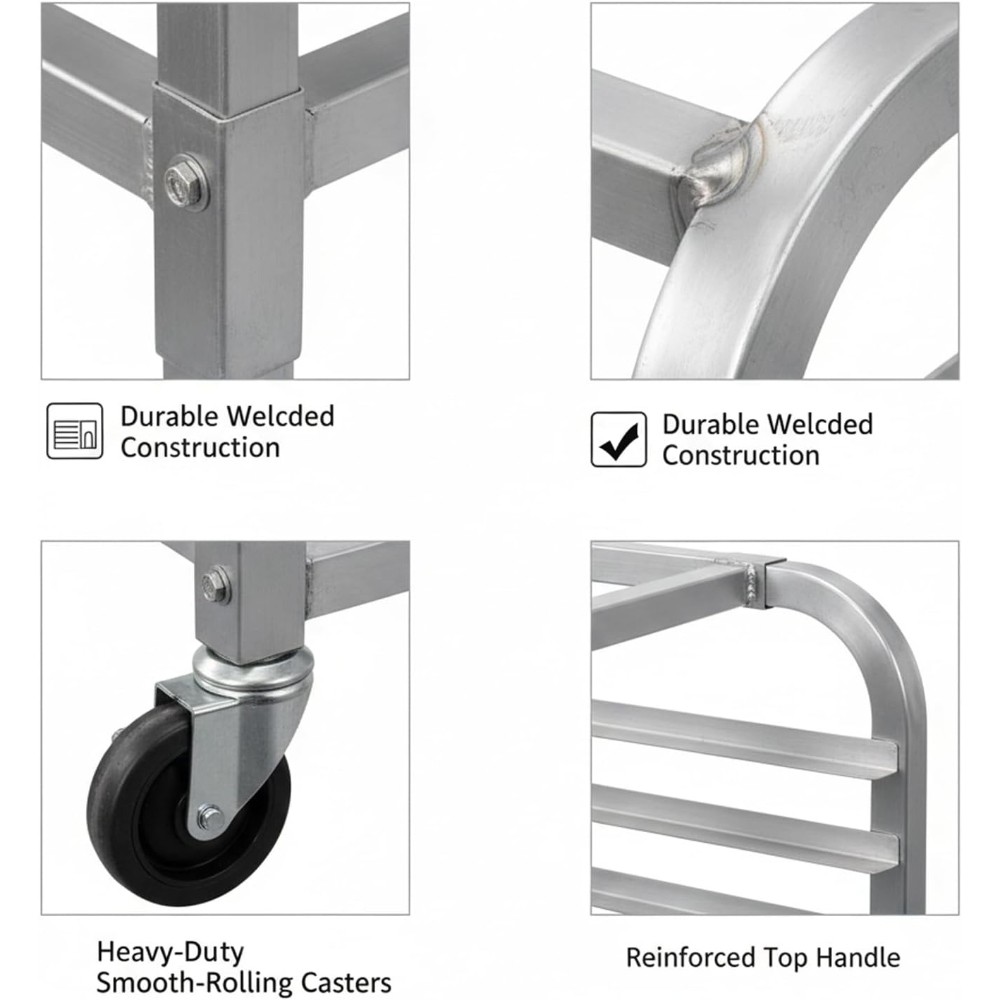 Durable Welcded Construction

Durable Welcded Construction

Heavy-Duty Smooth-Rolling Casters

Reinforced Top Handle