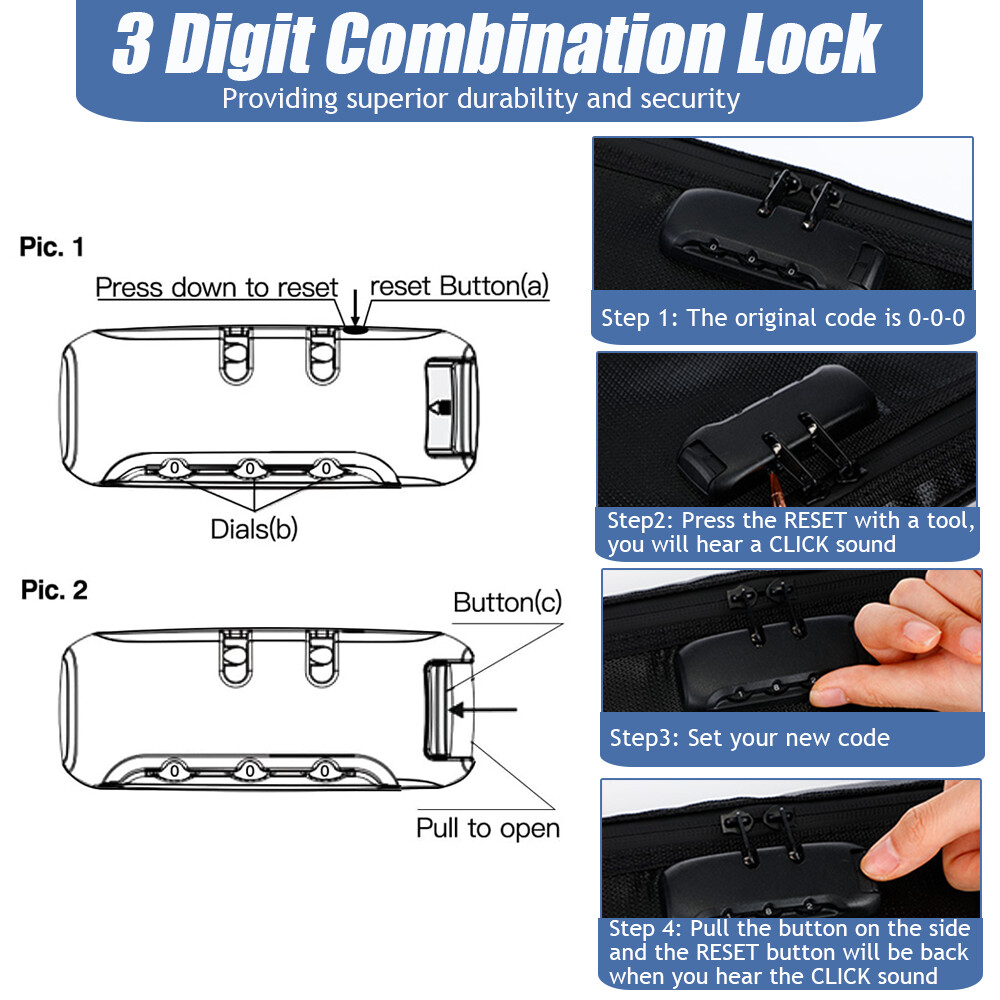 3 Digit Combination Lock
Providing superior durability and security

Pic. 1
Press down to reset
reset Button(a)
0 0 0
Dials(b)

Pic. 2
Button(c)
0 0 0
Pull to open

Step 1: The original code is 0-0-0

Step2: Press the RESET with a tool, you will hear a CLICK sound

Step3: Set your new code

Step 4: Pull the button on the side and the RESET button will be back when you hear the CLICK sound