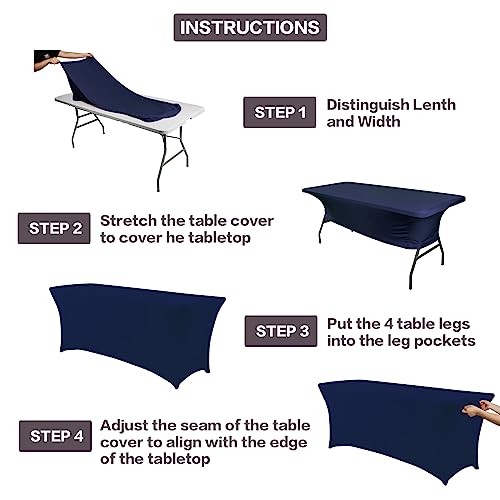 INSTRUCTIONS

STEP 1 Distinguish Lenth and Width

STEP 2 Stretch the table cover to cover he tabletop

STEP 3 Put the 4 table legs into the leg pockets

STEP 4 Adjust the seam of the table cover to align with the edge of the tabletop