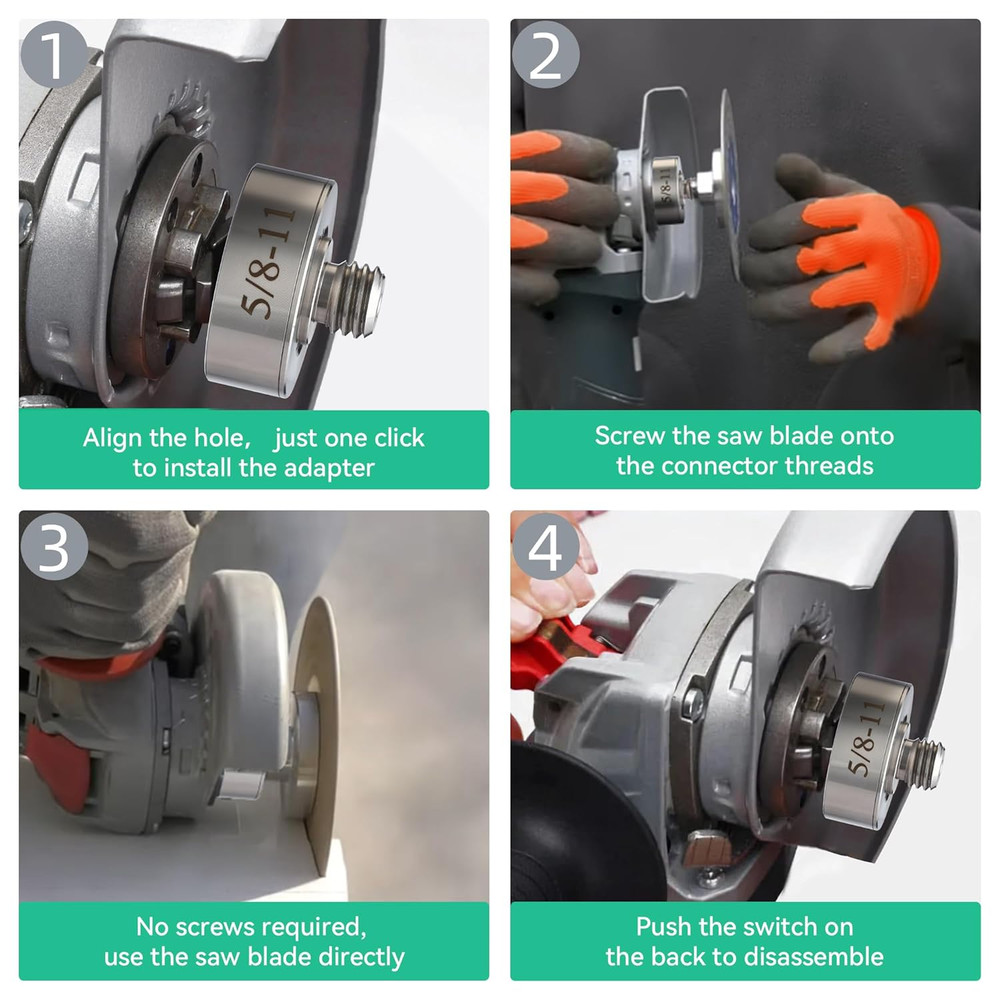 1

5/8-11

Align the hole， just one click to install the adapter

2

5/8-11

Screw the saw blade onto the connector threads

3

No screws required, use the saw blade directly

4

5/8-11

Push the switch on the back to disassemble