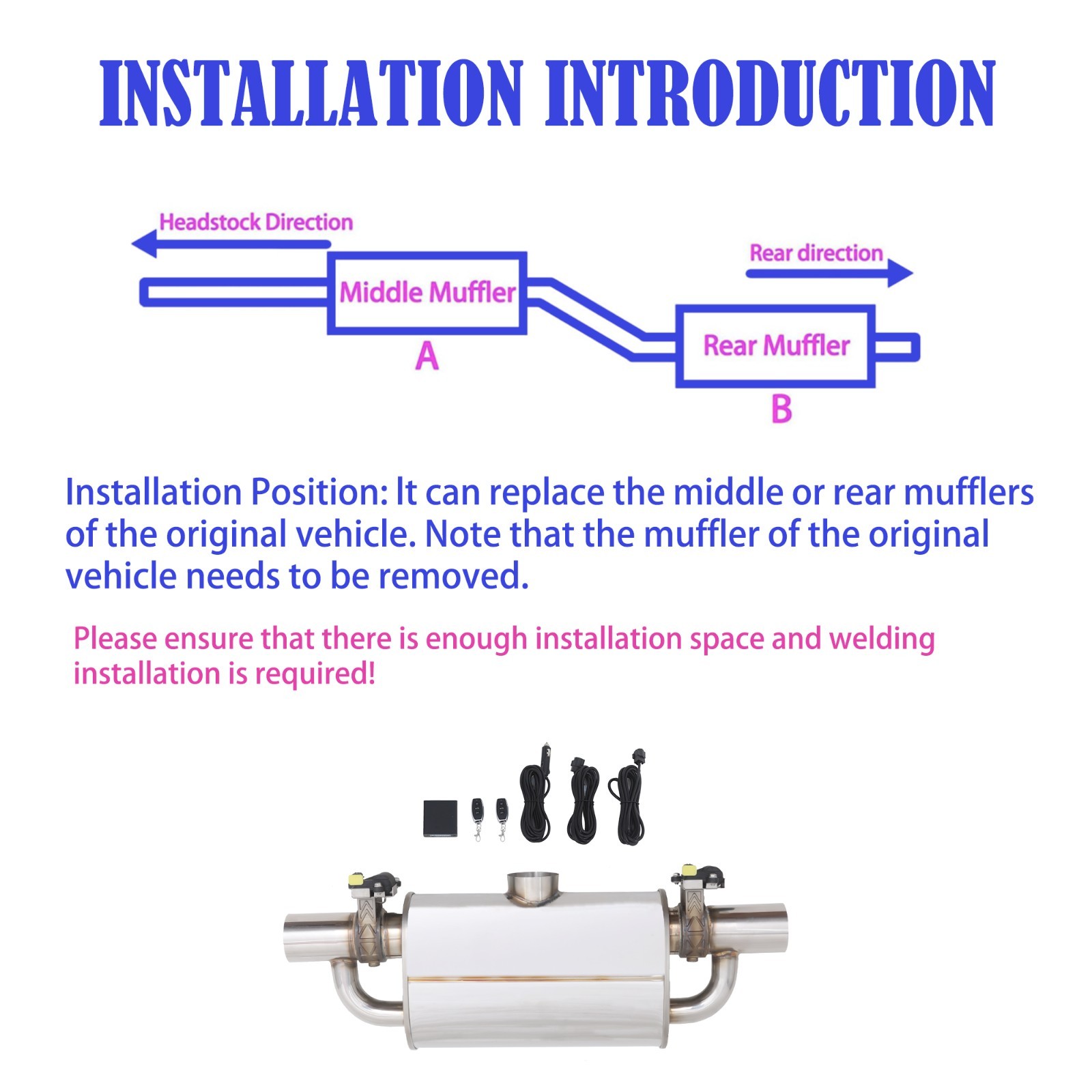 INSTALLATION INTRODUCTION

Headstock Direction

Middle Muffler

A

Rear direction

Rear Muffler

B

Installation Position: It can replace the middle or rear mufflers of the original vehicle. Note that the muffler of the original vehicle needs to be removed.

Please ensure that there is enough installation space and welding installation is required!