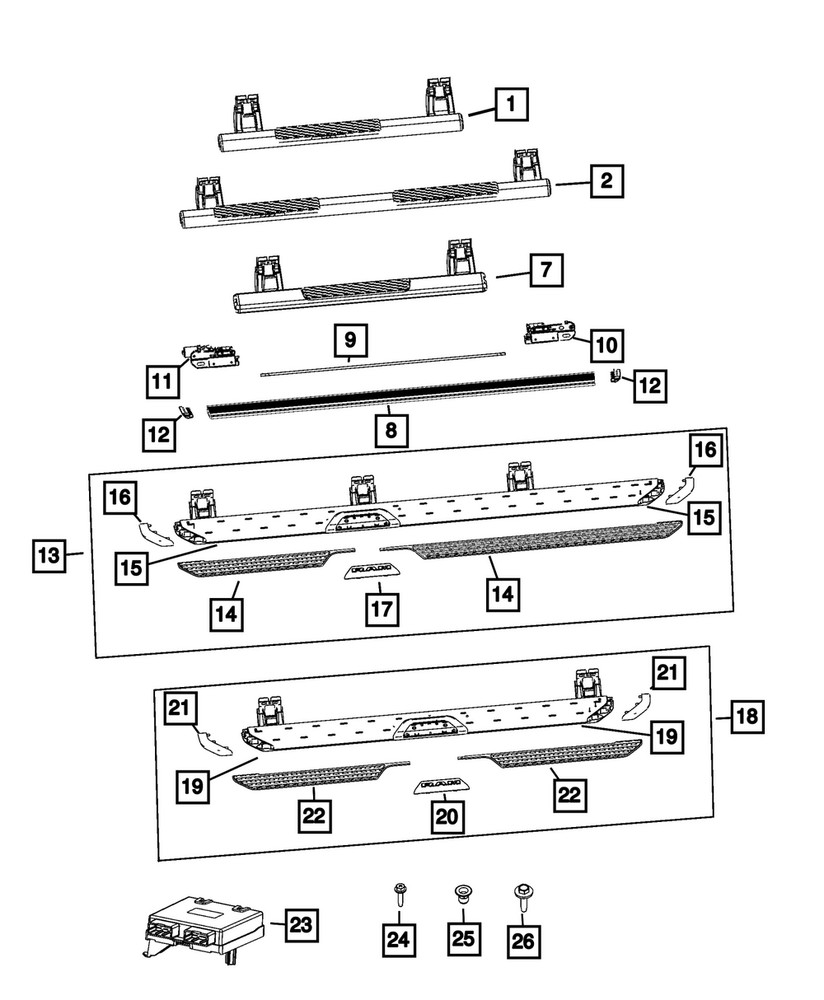 1
2
7
9
10
11
12
12
8
16
16
15
13
15
14
17
14
21
21
18
19
19
22
20
22
23
24
25
26