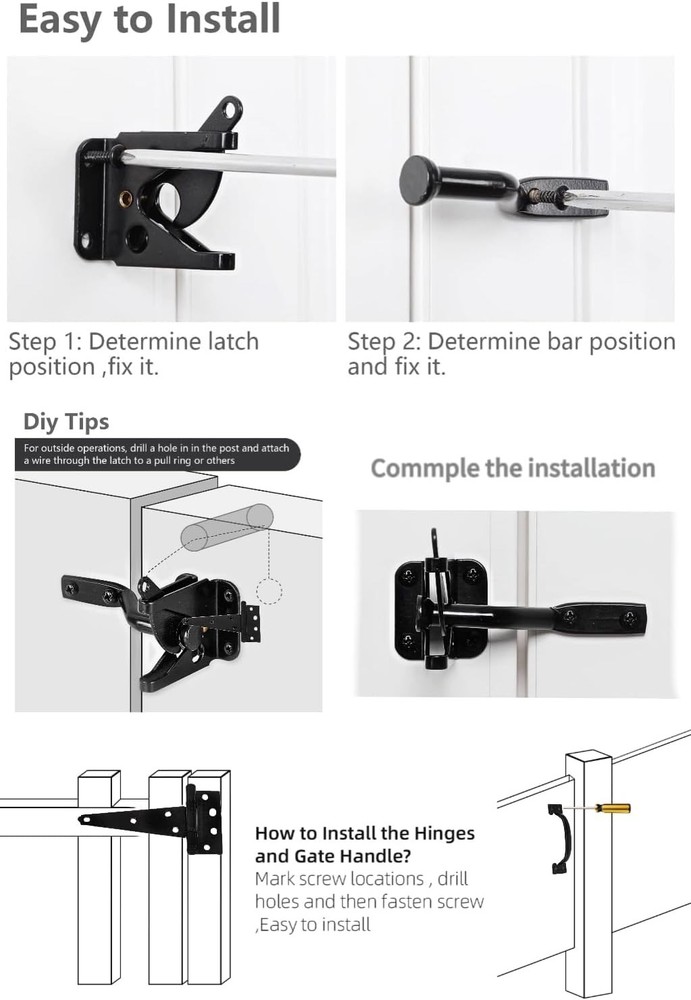 Easy to Install

Step 1: Determine latch position ,fix it.

Step 2: Determine bar position and fix it.

Diy Tips

For outside operations, drill a hole in in the post and attach a wire through the latch to a pull ring or others

Commple the installation

How to Install the Hinges and Gate Handle?

Mark screw locations , drill holes and then fasten screw ,Easy to install