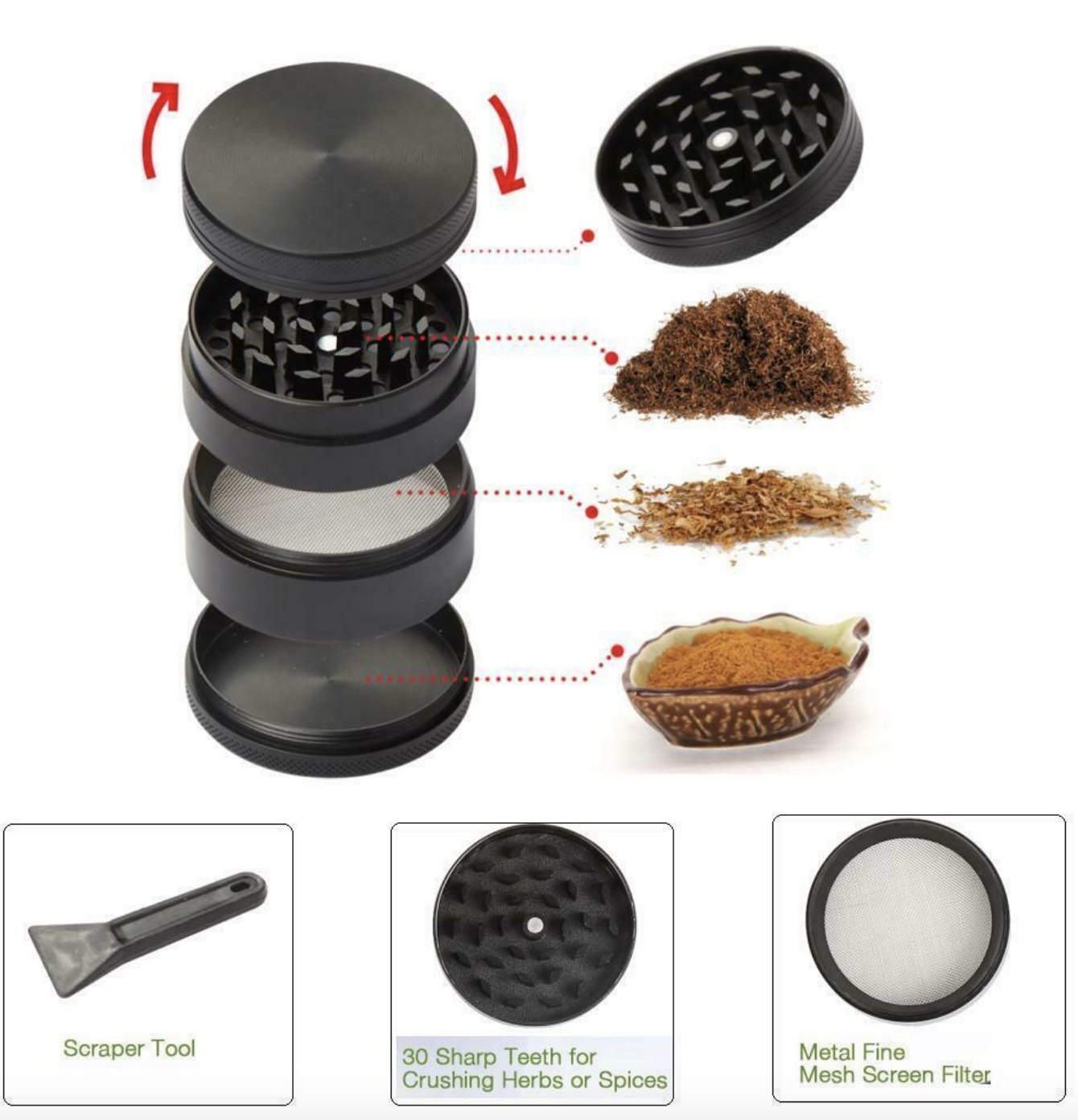 Scraper Tool

30 Sharp Teeth for
Crushing Herbs or Spices

Metal Fine
Mesh Screen Filter