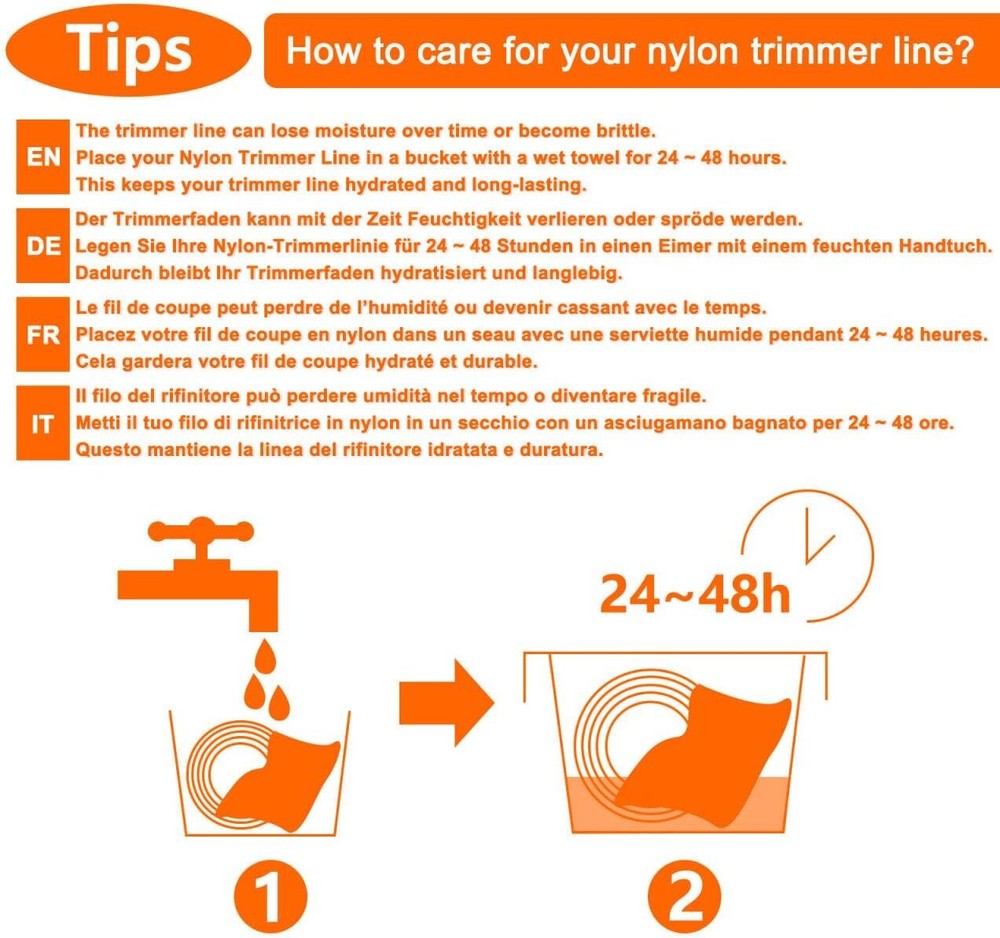 Tips

How to care for your nylon trimmer line?

EN
The trimmer line can lose moisture over time or become brittle.
Place your Nylon Trimmer Line in a bucket with a wet towel for 24 ~ 48 hours.
This keeps your trimmer line hydrated and long-lasting.

DE
Der Trimmerfaden kann mit der Zeit Feuchtigkeit verlieren oder spröde werden.
Legen Sie Ihre Nylon-Trimmerlinie für 24 ~ 48 Stunden in einen Eimer mit einem feuchten Handtuch.
Dadurch bleibt Ihr Trimmerfaden hydratisiert und langlebig.

FR
Le fil de coupe peut perdre de l'humidité ou devenir cassant avec le temps.
Placez votre fil de coupe en nylon dans un seau avec une serviette humide pendant 24 ~ 48 heures.
Cela gardera votre fil de coupe hydraté et durable.

IT
Il filo del rifinitore può perdere umidità nel tempo o diventare fragile.
Metti il tuo filo di rifinitrice in nylon in un secchio con un asciugamano bagnato per 24 ~ 48 ore.
Questo mantiene la linea del rifinitore idratata e duratura.

24~48h

1

2