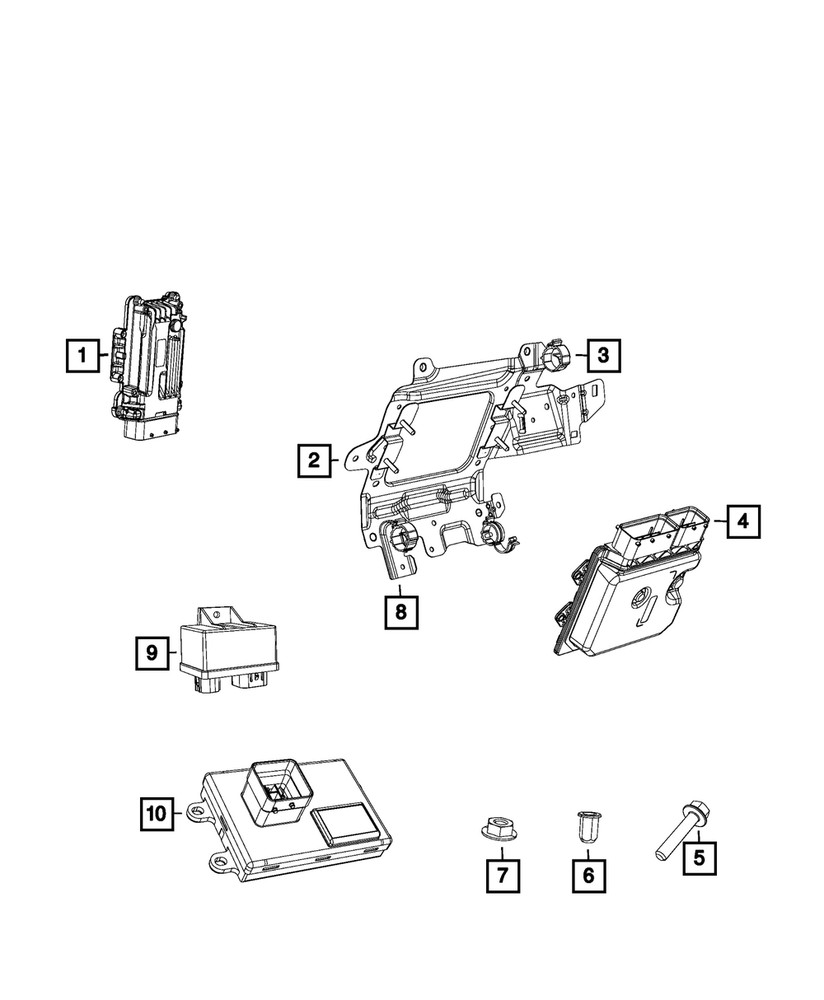 1
3
2
4
8
9
10
7
6
5