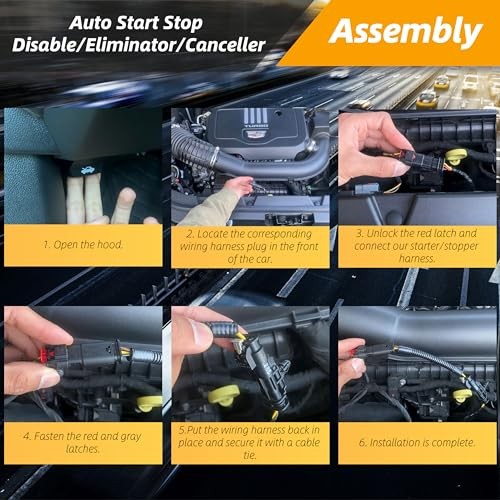 Auto Start Stop Disable/Eliminator/Canceller

Assembly

TURBO

1. Open the hood.

2. Locate the corresponding wiring harness plug in the front of the car.

3. Unlock the red latch and connect our starter/stopper harness.

4. Fasten the red and gray latches.

5.Put the wiring harness back in place and secure it with a cable tie.

6. Installation is complete.