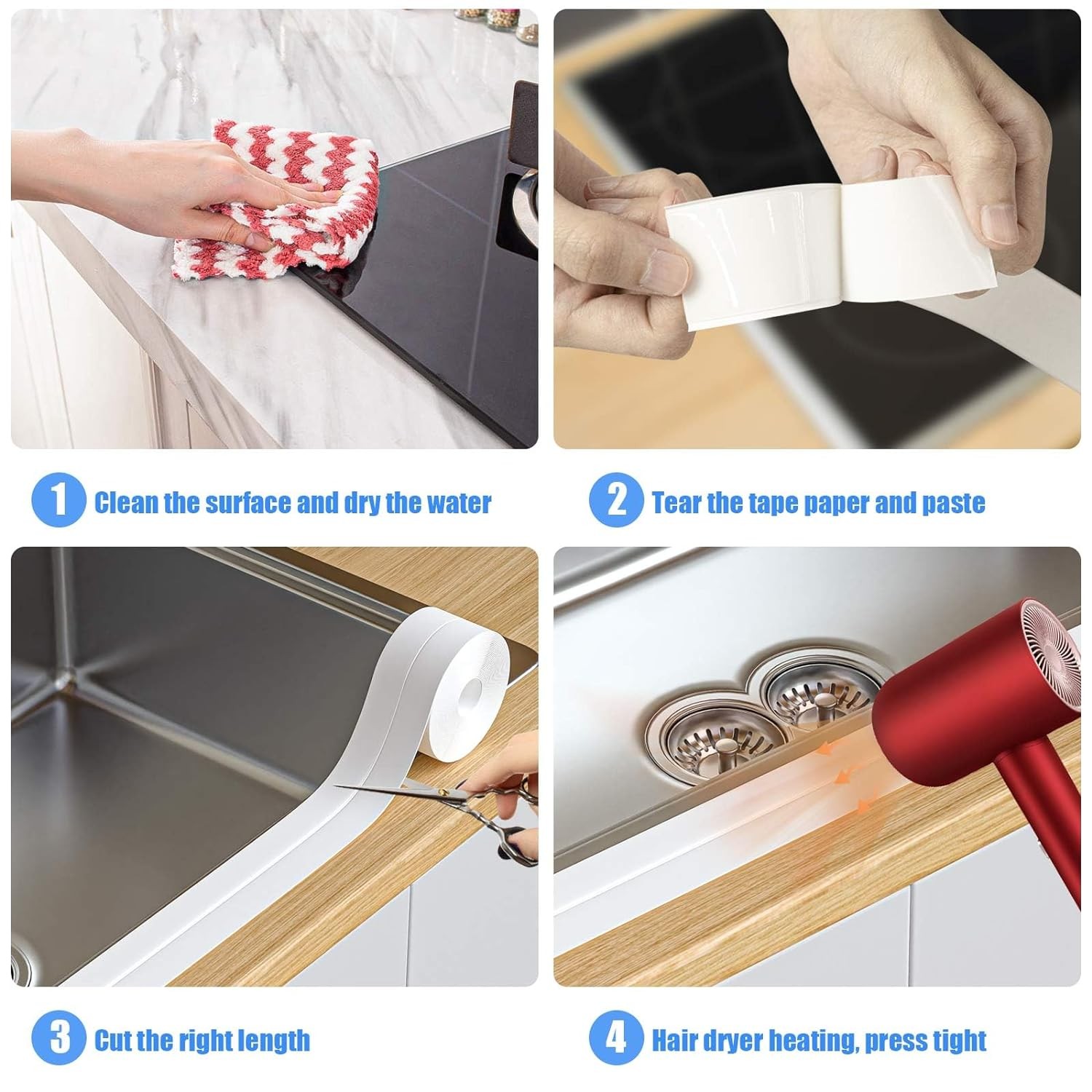 1 Clean the surface and dry the water

2 Tear the tape paper and paste

3 Cut the right length

4 Hair dryer heating, press tight