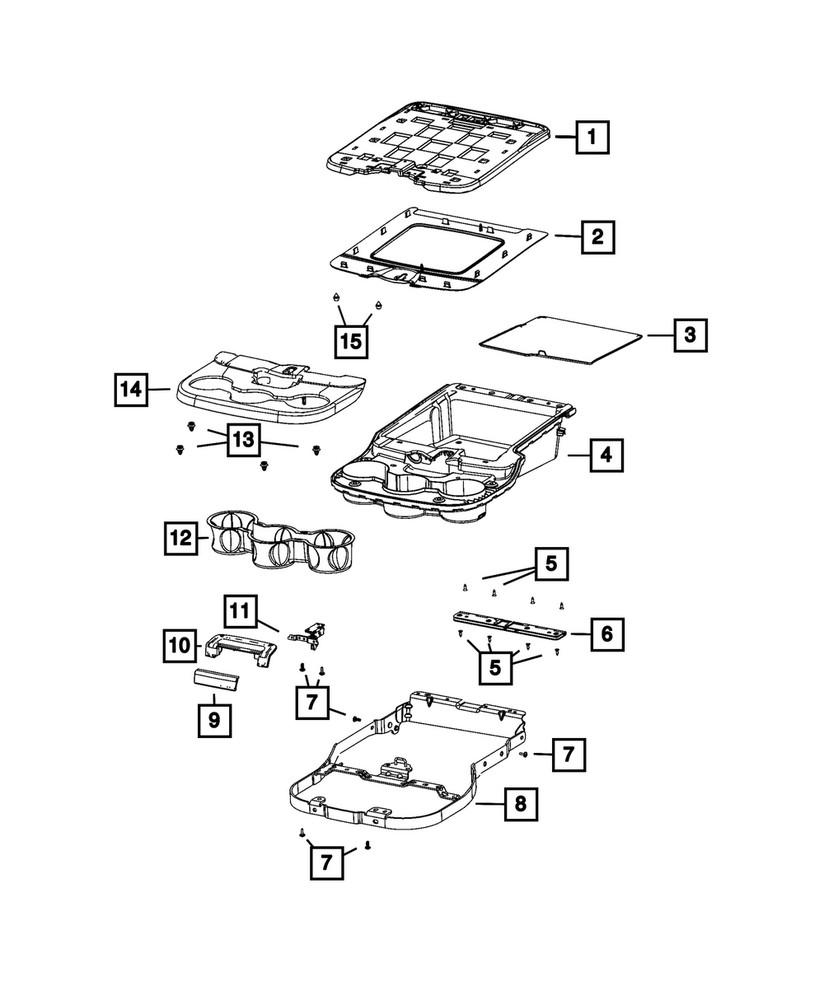 1
2
15
3
14
13
4
12
5
11
6
10
5
7
9
7
8
7