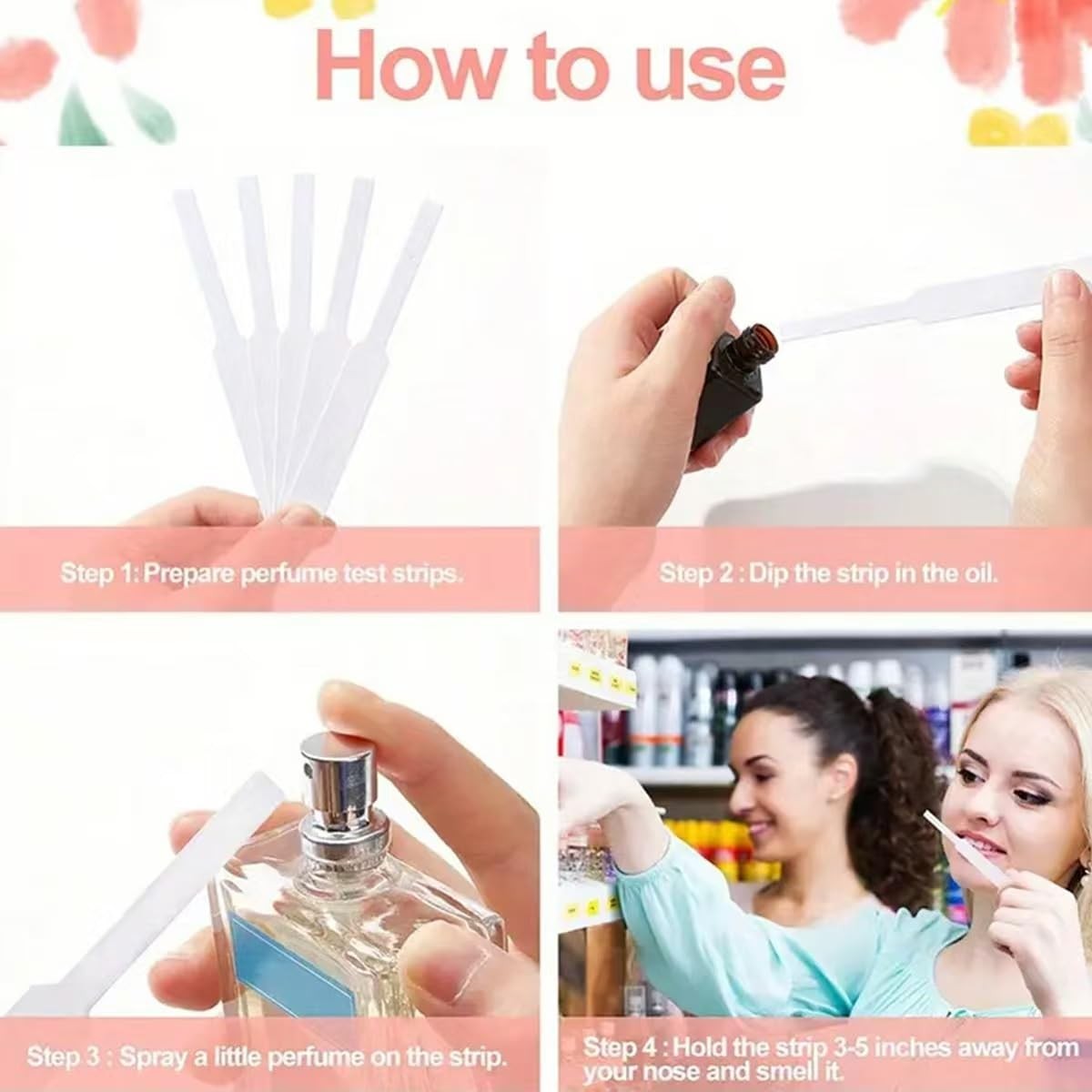 How to use

Step 1: Prepare perfume test strips.

Step 2 : Dip the strip in the oil.

Step 3 : Spray a little perfume on the strip.

Step 4 : Hold the strip 3-5 inches away from your nose and smell it.