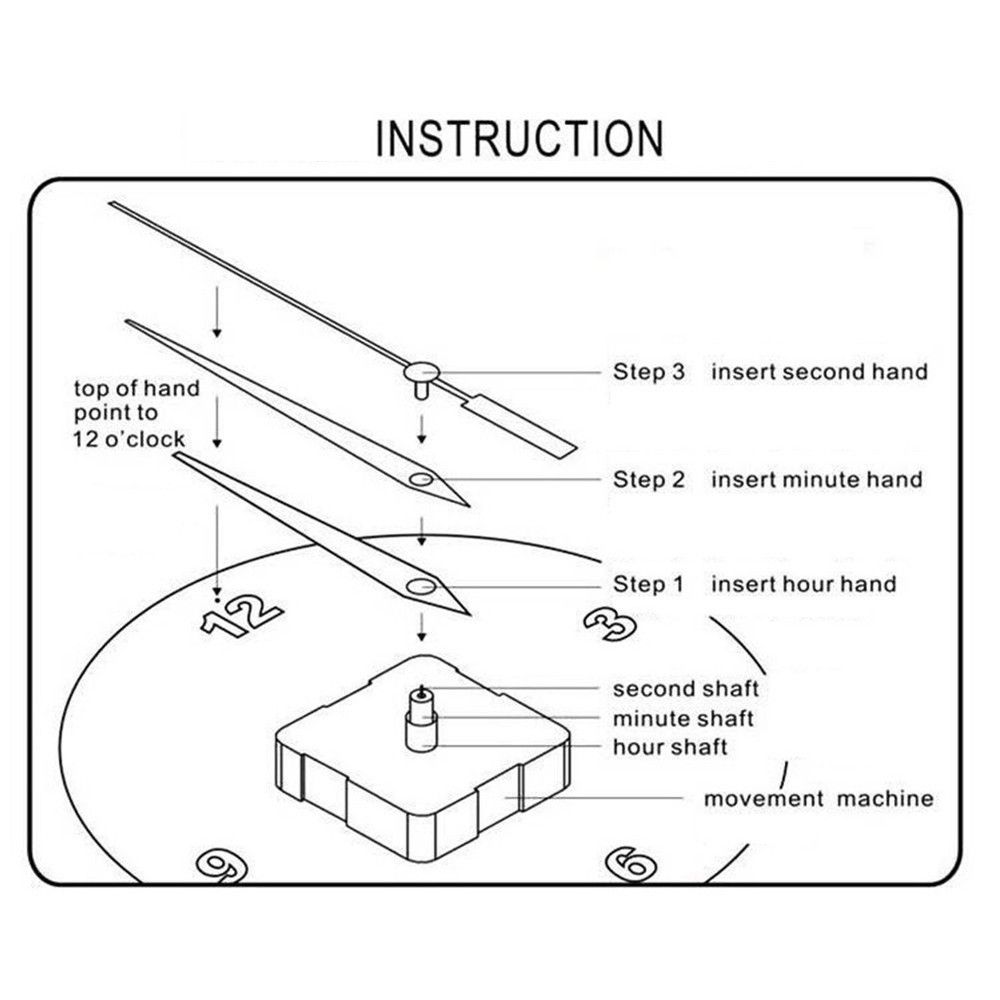 INSTRUCTION

top of hand point to 12 o'clock

Step 3 insert second hand

Step 2 insert minute hand

Step 1 insert hour hand

12

3

second shaft

minute shaft

hour shaft

movement machine

9

6