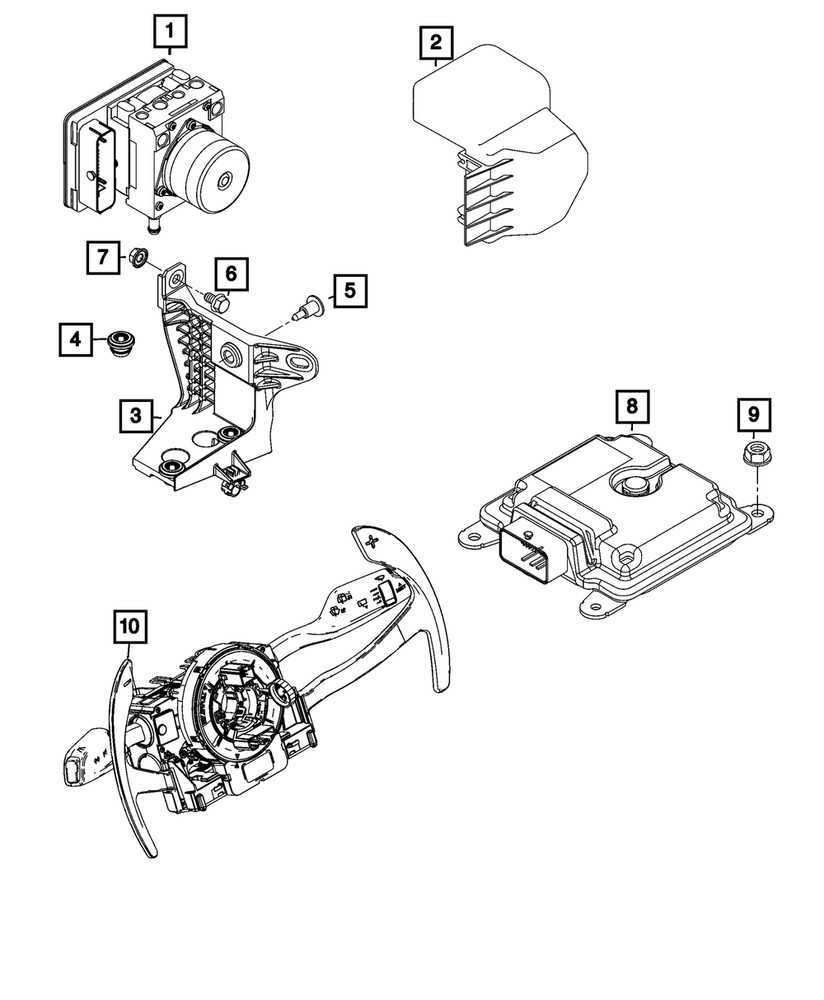 1
2
7
6
5
4
3
8
9
10