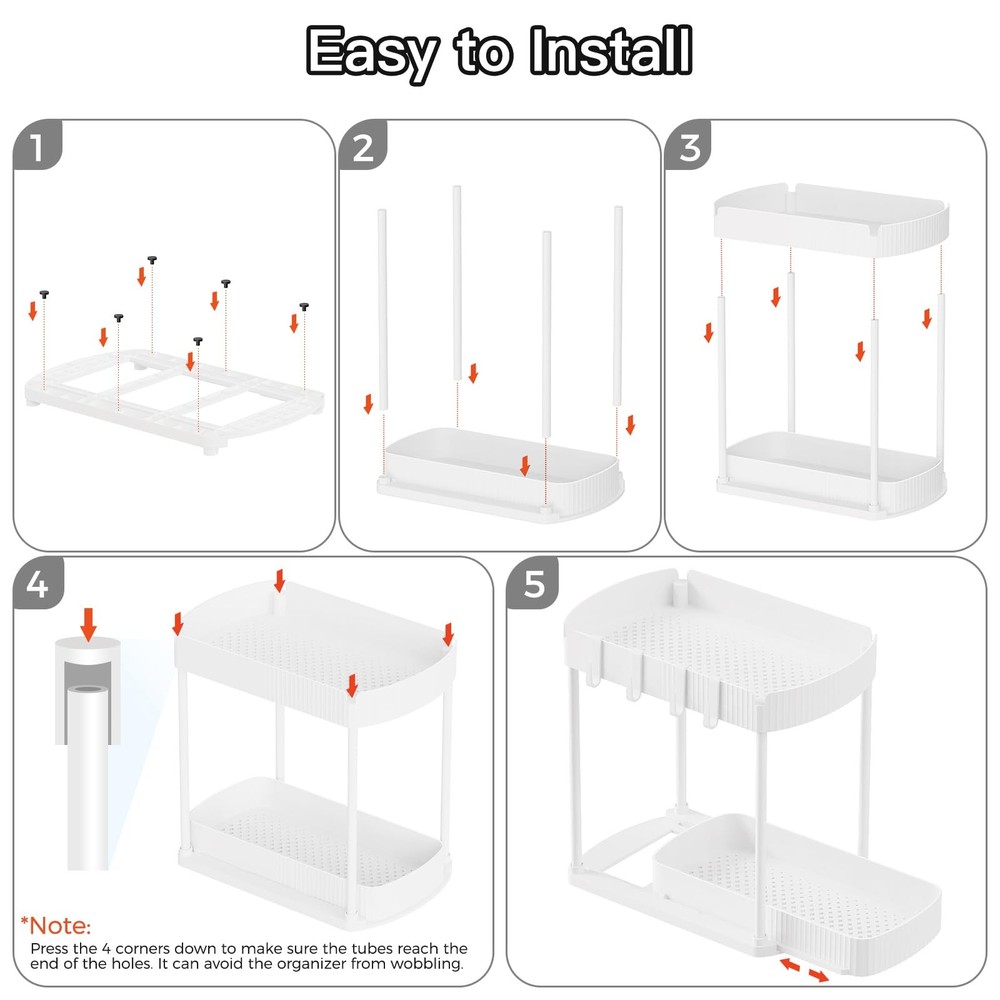 Easy to Install

1

2

3

4

*Note:
Press the 4 corners down to make sure the tubes reach the end of the holes. It can avoid the organizer from wobbling.

5